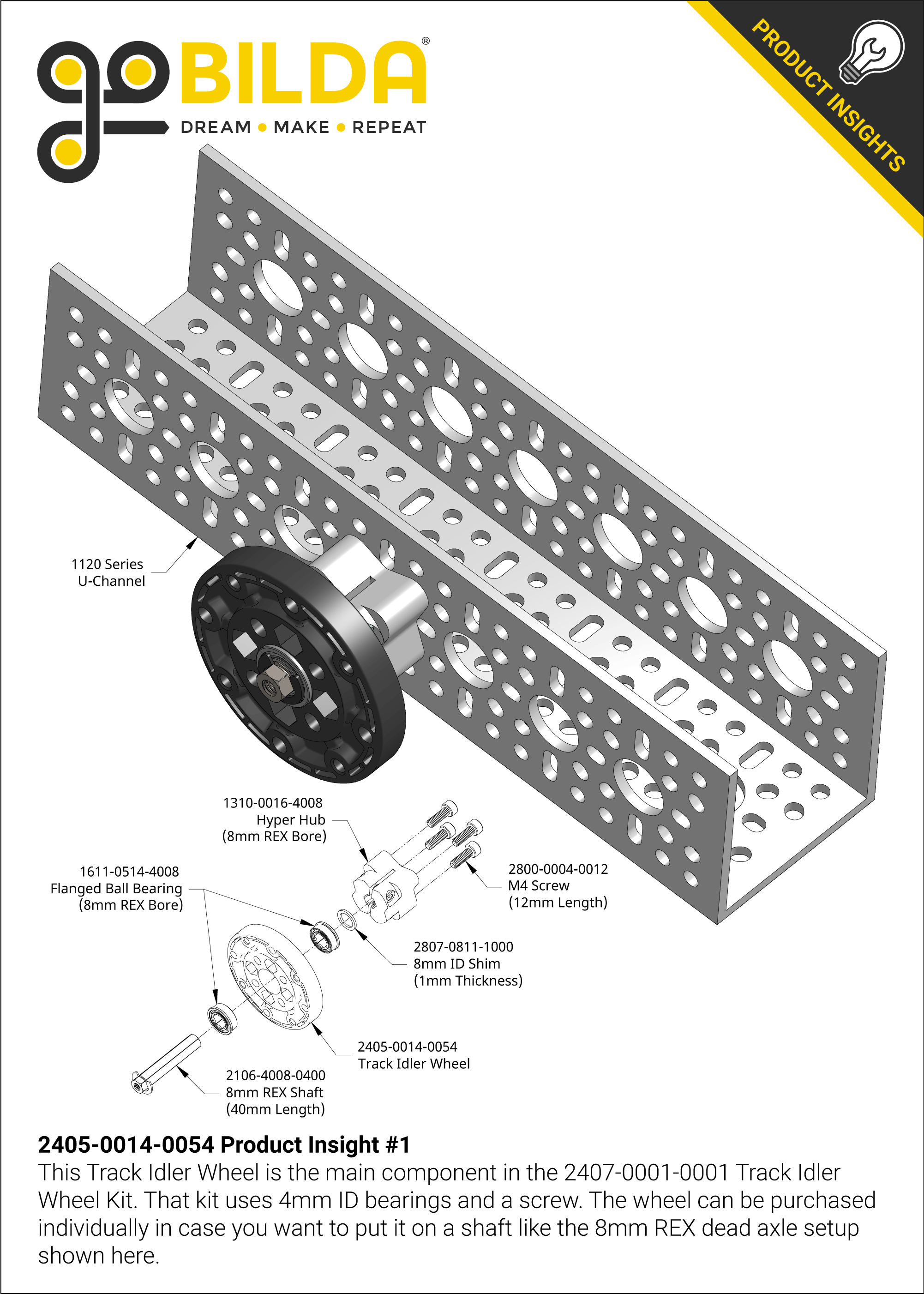 goBILDA®
DREAM • MAKE • REPEAT

PRODUCT INSIGHTS

1120 Series
U-Channel

1310-0016-4008
Hyper Hub
(8mm REX Bore)

1611-0514-4008
Flanged Ball Bearing
(8mm REX Bore)

2800-0004-0012
M4 Screw
(12mm Length)

2807-0811-1000
8mm ID Shim
(1mm Thickness)

2405-0014-0054
Track Idler Wheel

2106-4008-0400
8mm REX Shaft
(40mm Length)

2405-0014-0054 Product Insight #1
This Track Idler Wheel is the main component in the 2407-0001-0001 Track Idler Wheel Kit. That kit uses 4mm ID bearings and a screw. The wheel can be purchased individually in case you want to put it on a shaft like the 8mm REX dead axle setup shown here.