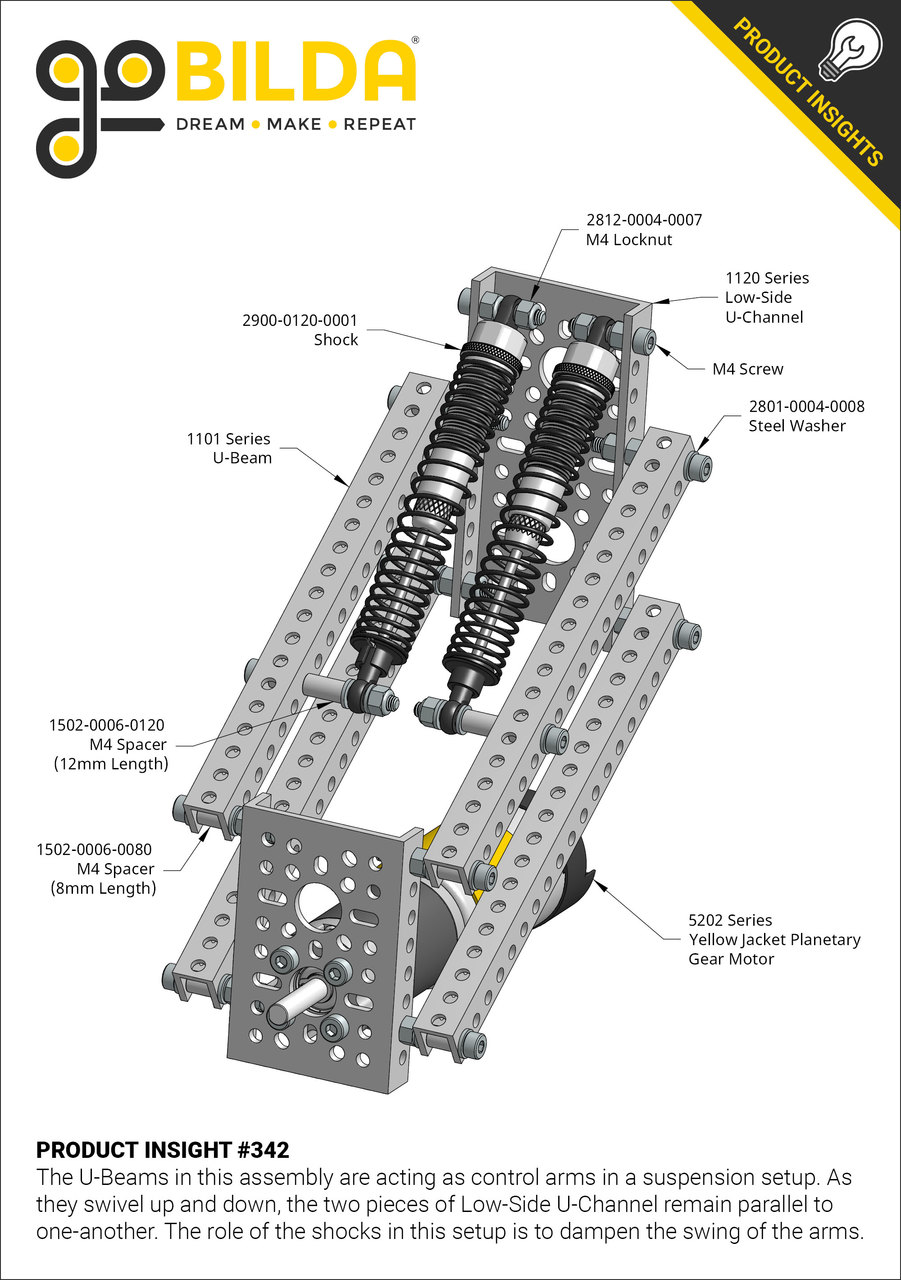 goBILDA®
DREAM • MAKE • REPEAT

PRODUCT INSIGHTS

2812-0004-0007
M4 Locknut

1120 Series
Low-Side
U-Channel

2900-0120-0001
Shock

M4 Screw

2801-0004-0008
Steel Washer

1101 Series
U-Beam

1502-0006-0120
M4 Spacer
(12mm Length)

1502-0006-0080
M4 Spacer
(8mm Length)

5202 Series
Yellow Jacket Planetary
Gear Motor

PRODUCT INSIGHT #342
The U-Beams in this assembly are acting as control arms in a suspension setup. As they swivel up and down, the two pieces of Low-Side U-Channel remain parallel to one-another. The role of the shocks in this setup is to dampen the swing of the arms.