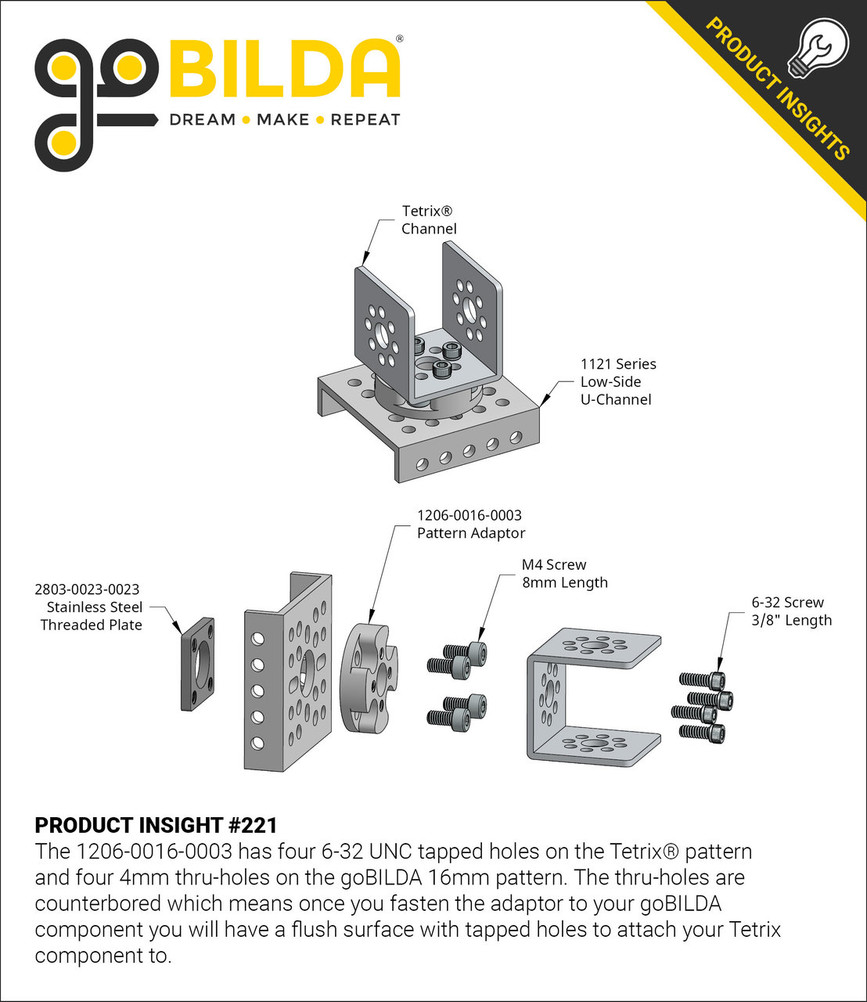 goBILDA®
DREAM • MAKE • REPEAT

PRODUCT INSIGHTS

Tetrix®
Channel

1121 Series
Low-Side
U-Channel

1206-0016-0003
Pattern Adaptor

M4 Screw
8mm Length

2803-0023-0023
Stainless Steel
Threaded Plate

6-32 Screw
3/8" Length

PRODUCT INSIGHT #221
The 1206-0016-0003 has four 6-32 UNC tapped holes on the Tetrix® pattern and four 4mm thru-holes on the goBILDA 16mm pattern. The thru-holes are counterbored which means once you fasten the adaptor to your goBILDA component you will have a flush surface with tapped holes to attach your Tetrix component to.