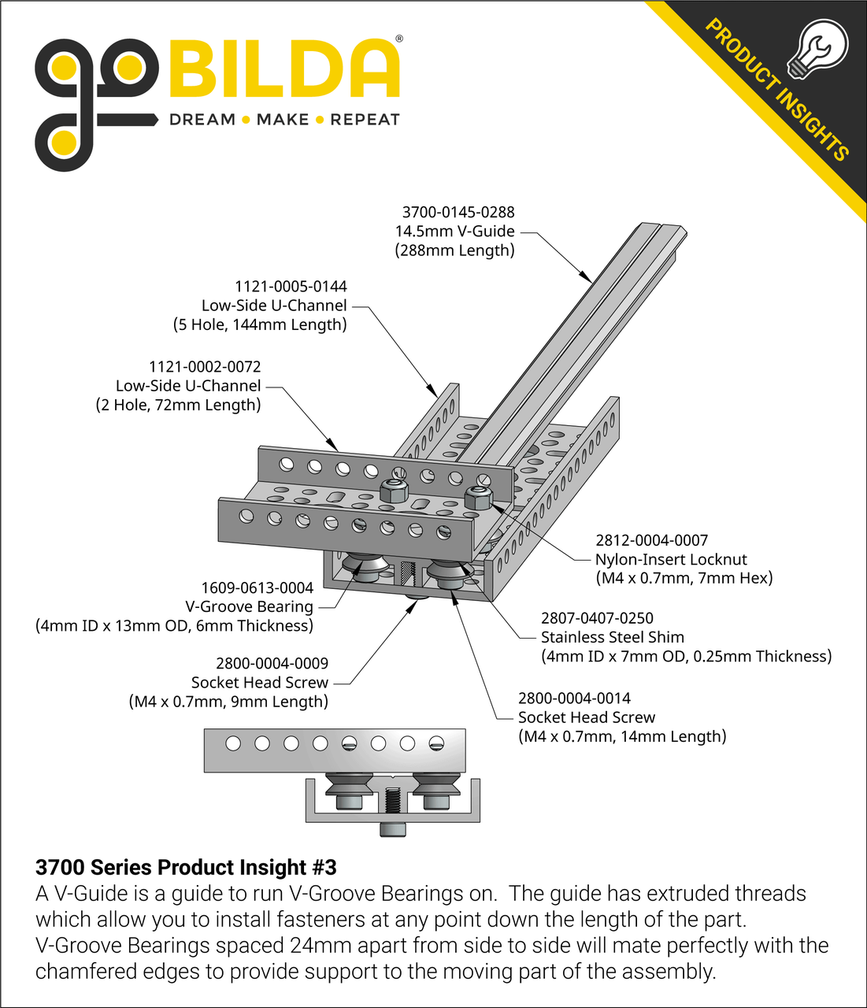 goBILDA®
DREAM • MAKE • REPEAT

PRODUCT INSIGHTS

3700-0145-0288
14.5mm V-Guide
(288mm Length)

1121-0005-0144
Low-Side U-Channel
(5 Hole, 144mm Length)

1121-0002-0072
Low-Side U-Channel
(2 Hole, 72mm Length)

2812-0004-0007
Nylon-Insert Locknut
(M4 x 0.7mm, 7mm Hex)

1609-0613-0004
V-Groove Bearing
(4mm ID x 13mm OD, 6mm Thickness)

2807-0407-0250
Stainless Steel Shim
(4mm ID x 7mm OD, 0.25mm Thickness)

2800-0004-0009
Socket Head Screw
(M4 x 0.7mm, 9mm Length)

2800-0004-0014
Socket Head Screw
(M4 x 0.7mm, 14mm Length)

3700 Series Product Insight #3
A V-Guide is a guide to run V-Groove Bearings on. The guide has extruded threads which allow you to install fasteners at any point down the length of the part. V-Groove Bearings spaced 24mm apart from side to side will mate perfectly with the chamfered edges to provide support to the moving part of the assembly.