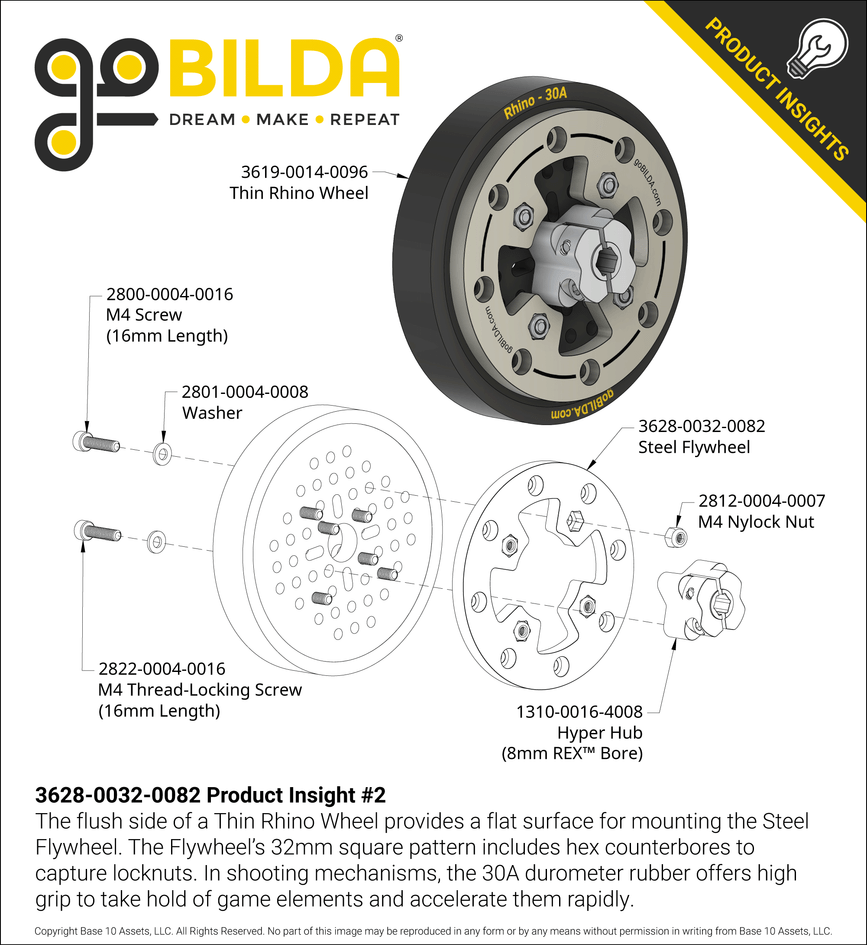 goBILDA®
DREAM • MAKE • REPEAT

PRODUCT INSIGHTS

Rhino - 30A
goBILDA.com
goBILDA.com
goBILDA.com

3619-0014-0096
Thin Rhino Wheel

2800-0004-0016
M4 Screw
(16mm Length)

2801-0004-0008
Washer

3628-0032-0082
Steel Flywheel

2812-0004-0007
M4 Nylock Nut

2822-0004-0016
M4 Thread-Locking Screw
(16mm Length)

1310-0016-4008
Hyper Hub
(8mm REX™ Bore)

3628-0032-0082 Product Insight #2
The flush side of a Thin Rhino Wheel provides a flat surface for mounting the Steel Flywheel. The Flywheel's 32mm square pattern includes hex counterbores to capture locknuts. In shooting mechanisms, the 30A durometer rubber offers high grip to take hold of game elements and accelerate them rapidly.

Copyright Base 10 Assets, LLC. All Rights Reserved. No part of this image may be reproduced in any form or by any means without permission in writing from Base 10 Assets, LLC.