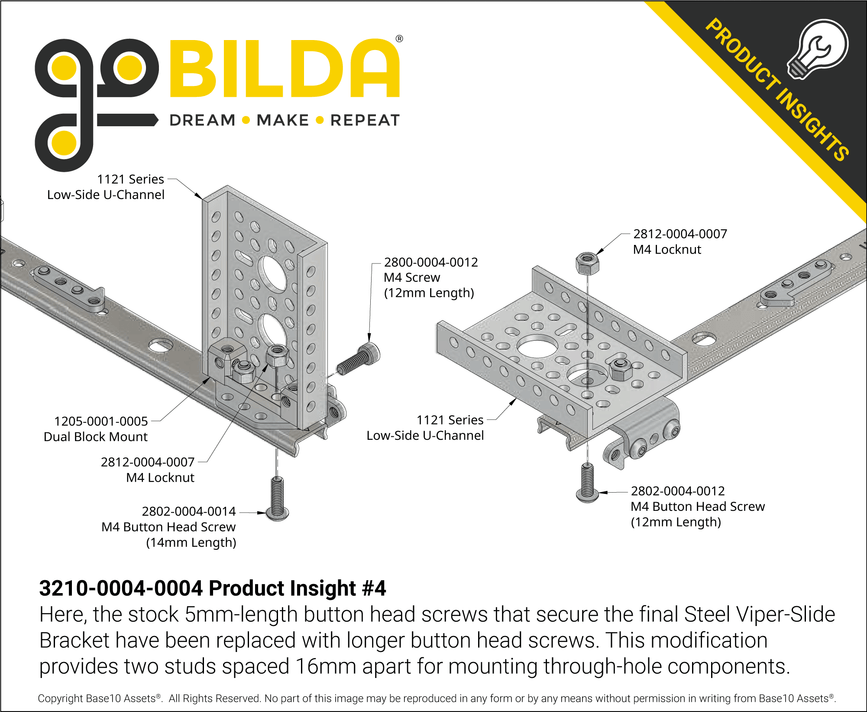 goBILDA®
DREAM • MAKE • REPEAT

PRODUCT INSIGHTS

1121 Series
Low-Side U-Channel

2800-0004-0012
M4 Screw
(12mm Length)

1205-0001-0005
Dual Block Mount

2812-0004-0007
M4 Locknut

2802-0004-0014
M4 Button Head Screw
(14mm Length)

2812-0004-0007
M4 Locknut

1121 Series
Low-Side U-Channel

2802-0004-0012
M4 Button Head Screw
(12mm Length)

3210-0004-0004 Product Insight #4
Here, the stock 5mm-length button head screws that secure the final Steel Viper-Slide Bracket have been replaced with longer button head screws. This modification provides two studs spaced 16mm apart for mounting through-hole components.

Copyright Base10 Assets®. All Rights Reserved. No part of this image may be reproduced in any form or by any means without permission in writing from Base10 Assets®.