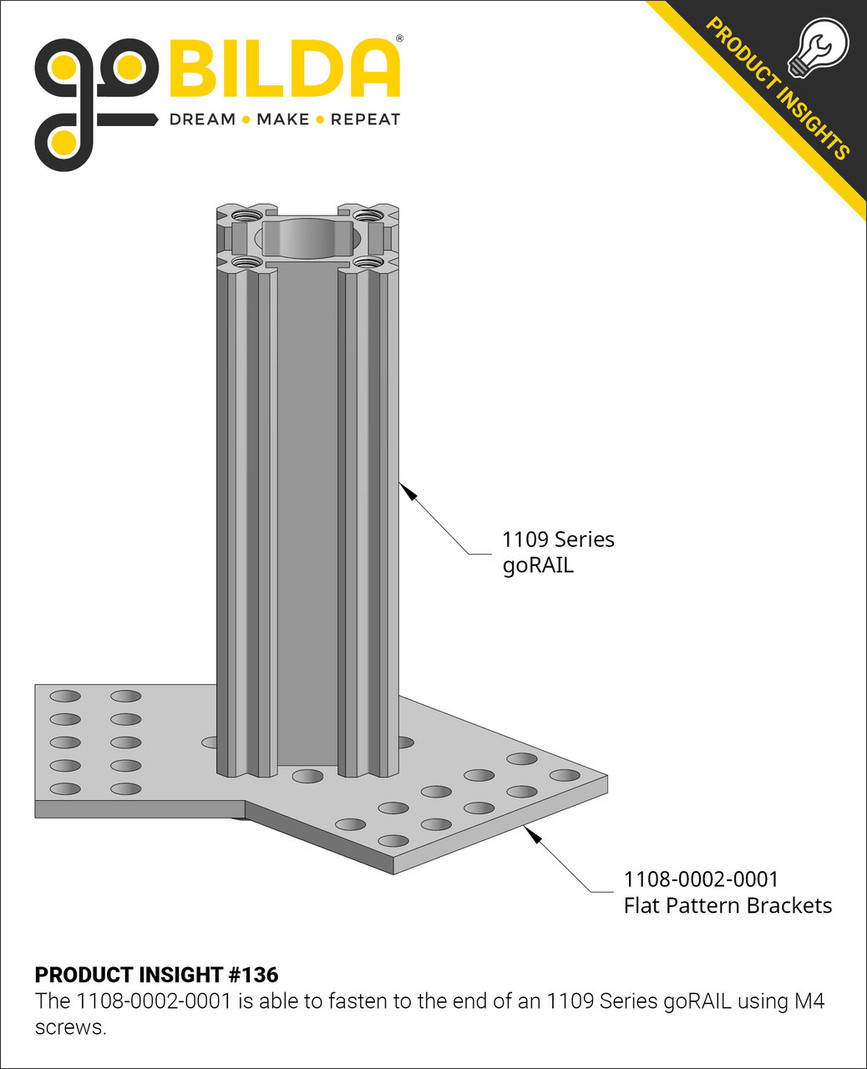 goBILDA®
DREAM • MAKE • REPEAT

PRODUCT INSIGHTS

1109 Series
goRAIL

1108-0002-0001
Flat Pattern Brackets

PRODUCT INSIGHT #136
The 1108-0002-0001 is able to fasten to the end of an 1109 Series goRAIL using M4 screws.