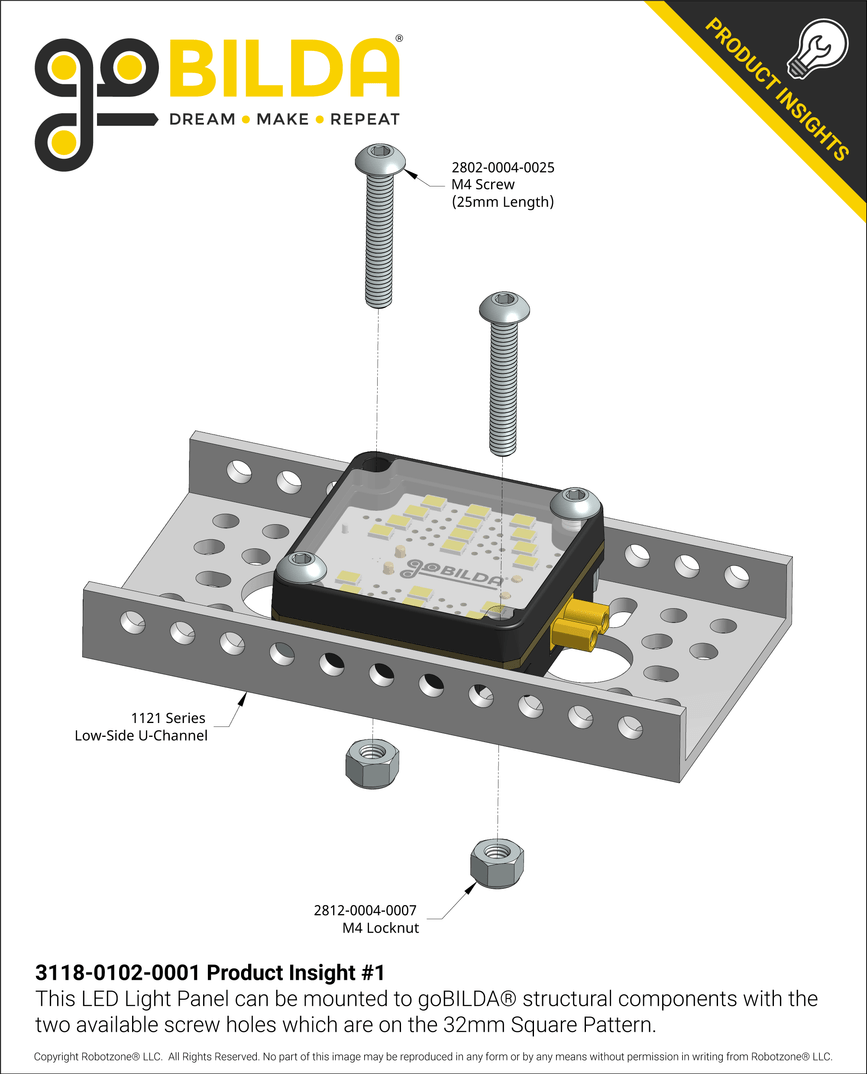 goBILDA®
DREAM • MAKE • REPEAT

PRODUCT INSIGHTS

2802-0004-0025
M4 Screw
(25mm Length)

goBILDA

1121 Series
Low-Side U-Channel

2812-0004-0007
M4 Locknut

3118-0102-0001 Product Insight #1
This LED Light Panel can be mounted to goBILDA® structural components with the two available screw holes which are on the 32mm Square Pattern.

Copyright Robotzone® LLC. All Rights Reserved. No part of this image may be reproduced in any form or by any means without permission in writing from Robotzone® LLC.