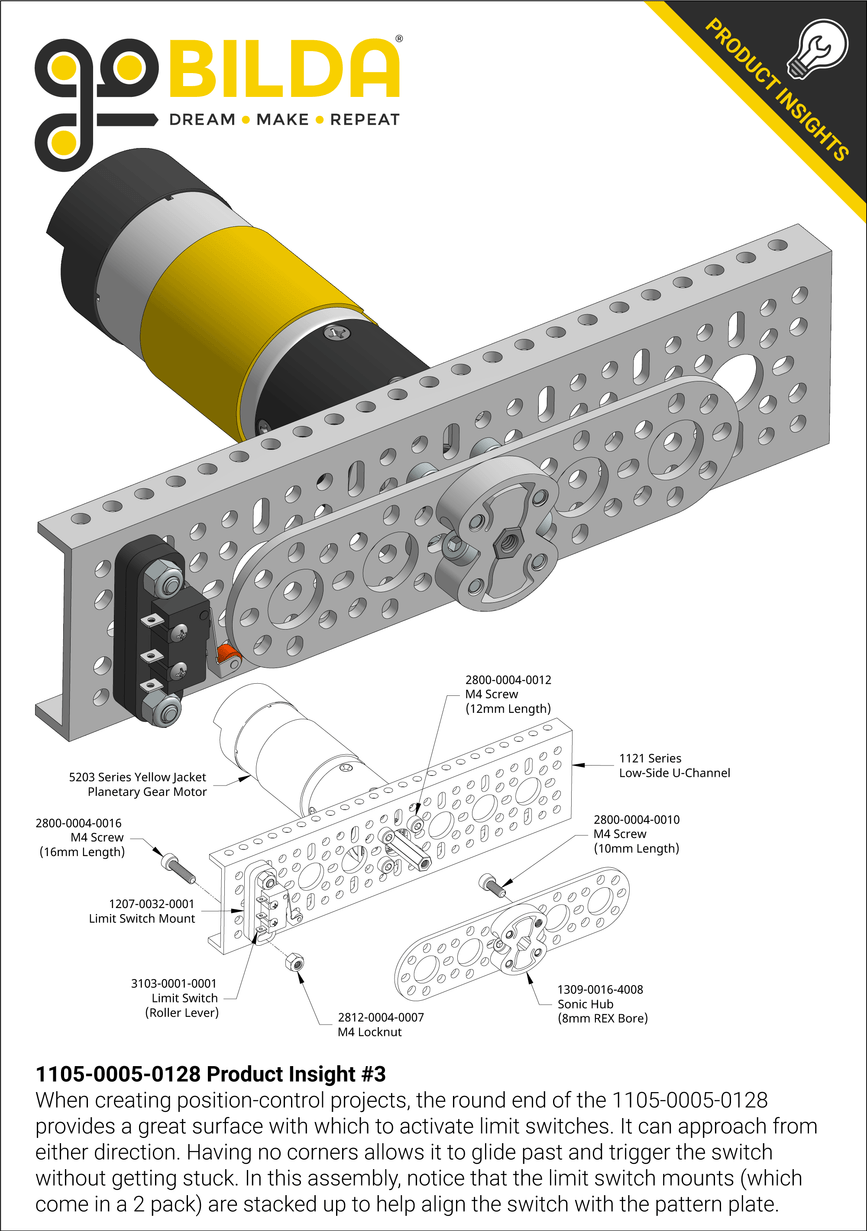 goBILDA®
DREAM • MAKE • REPEAT

PRODUCT INSIGHTS

2800-0004-0012
M4 Screw
(12mm Length)

1121 Series
Low-Side U-Channel

5203 Series Yellow Jacket
Planetary Gear Motor

2800-0004-0016
M4 Screw
(16mm Length)

2800-0004-0010
M4 Screw
(10mm Length)

1207-0032-0001
Limit Switch Mount

3103-0001-0001
Limit Switch
(Roller Lever)

2812-0004-0007
M4 Locknut

1309-0016-4008
Sonic Hub
(8mm REX Bore)

1105-0005-0128 Product Insight #3

When creating position-control projects, the round end of the 1105-0005-0128 provides a great surface with which to activate limit switches. It can approach from either direction. Having no corners allows it to glide past and trigger the switch without getting stuck. In this assembly, notice that the limit switch mounts (which come in a 2 pack) are stacked up to help align the switch with the pattern plate.