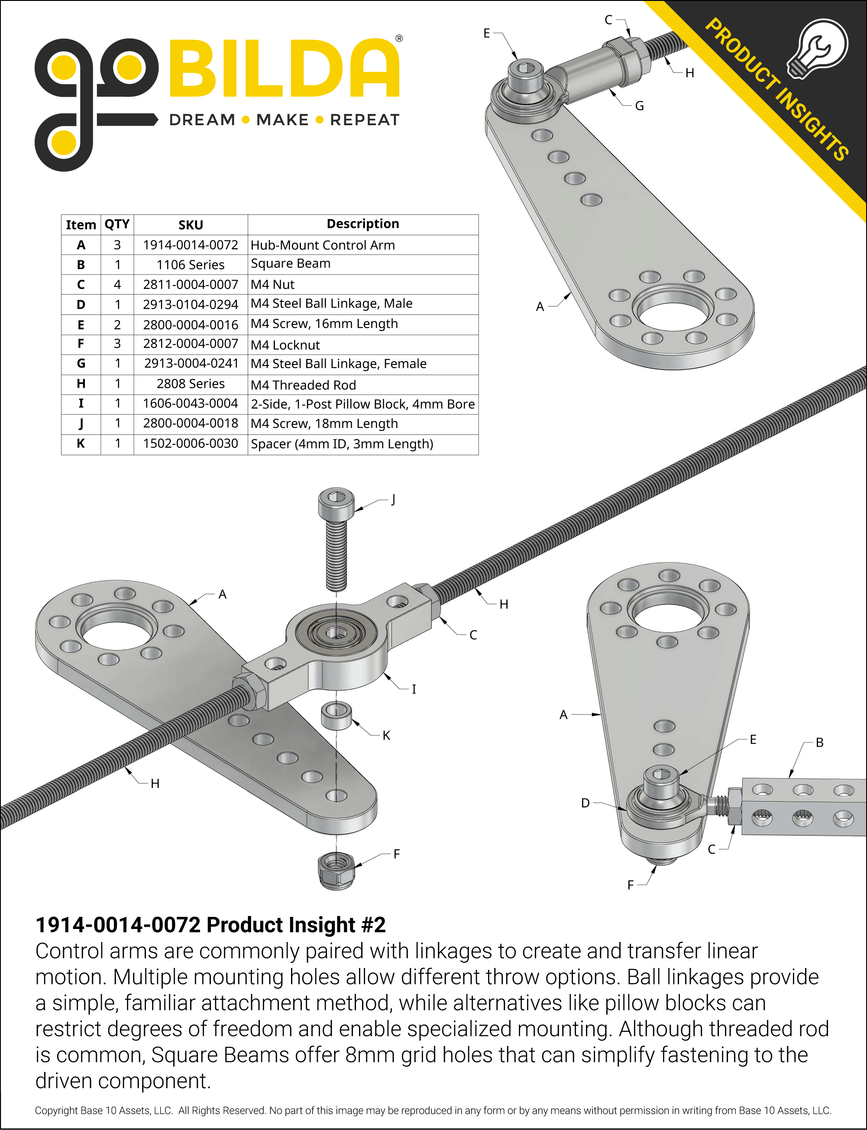 goBILDA®
DREAM • MAKE • REPEAT

PRODUCT INSIGHTS

| Item | QTY | SKU | Description |
|---|---|---|---|
| A | 3 | 1914-0014-0072 | Hub-Mount Control Arm |
| B | 1 | 1106 Series | Square Beam |
| C | 4 | 2811-0004-0007 | M4 Nut |
| D | 1 | 2913-0104-0294 | M4 Steel Ball Linkage, Male |
| E | 2 | 2800-0004-0016 | M4 Screw, 16mm Length |
| F | 3 | 2812-0004-0007 | M4 Locknut |
| G | 1 | 2913-0004-0241 | M4 Steel Ball Linkage, Female |
| H | 1 | 2808 Series | M4 Threaded Rod |
| I | 1 | 1606-0043-0004 | 2-Side, 1-Post Pillow Block, 4mm Bore |
| J | 1 | 2800-0004-0018 | M4 Screw, 18mm Length |
| K | 1 | 1502-0006-0030 | Spacer (4mm ID, 3mm Length) |

E C H G A

J A H C I K H F

A E B D C F

1914-0014-0072 Product Insight #2
Control arms are commonly paired with linkages to create and transfer linear motion. Multiple mounting holes allow different throw options. Ball linkages provide a simple, familiar attachment method, while alternatives like pillow blocks can restrict degrees of freedom and enable specialized mounting. Although threaded rod is common, Square Beams offer 8mm grid holes that can simplify fastening to the driven component.

Copyright Base 10 Assets, LLC. All Rights Reserved. No part of this image may be reproduced in any form or by any means without permission in writing from Base 10 Assets, LLC.