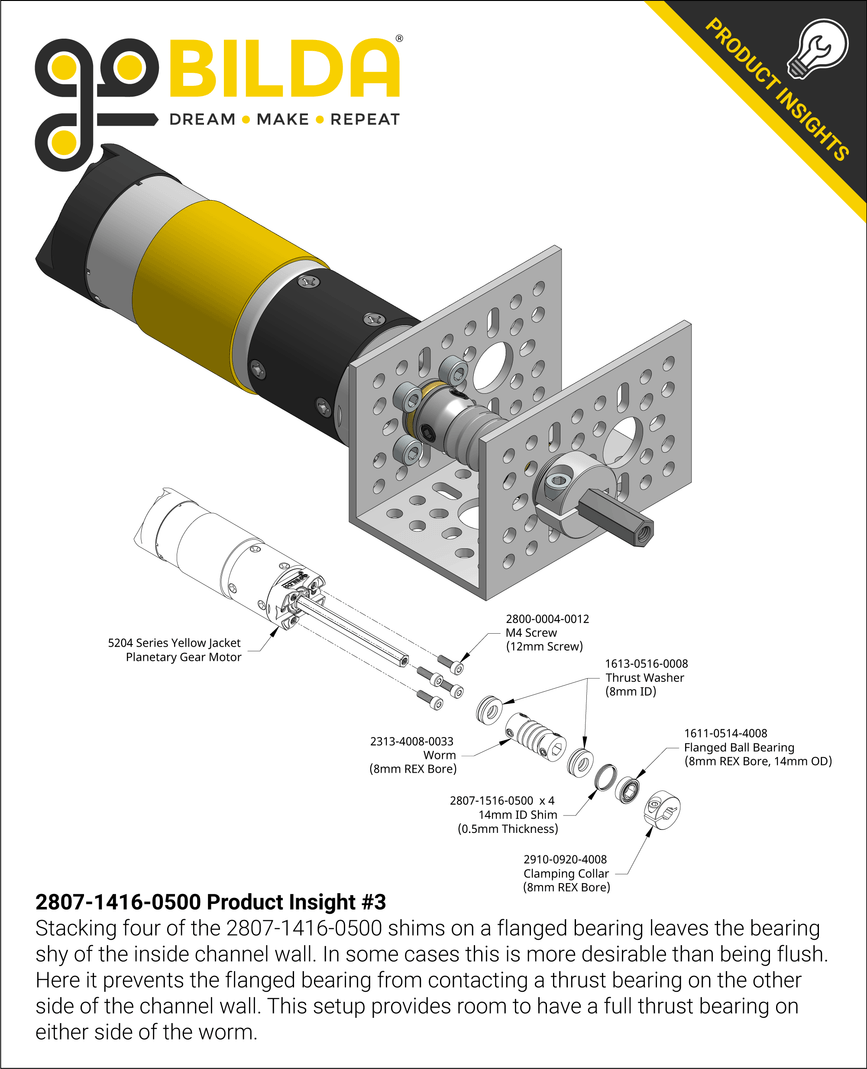 goBILDA®
DREAM • MAKE • REPEAT

PRODUCT INSIGHTS

5204 Series Yellow Jacket Planetary Gear Motor

2800-0004-0012
M4 Screw
(12mm Screw)

1613-0516-0008
Thrust Washer
(8mm ID)

2313-4008-0033
Worm
(8mm REX Bore)

1611-0514-4008
Flanged Ball Bearing
(8mm REX Bore, 14mm OD)

2807-1516-0500 x 4
14mm ID Shim
(0.5mm Thickness)

2910-0920-4008
Clamping Collar
(8mm REX Bore)

2807-1416-0500 Product Insight #3
Stacking four of the 2807-1416-0500 shims on a flanged bearing leaves the bearing shy of the inside channel wall. In some cases this is more desirable than being flush. Here it prevents the flanged bearing from contacting a thrust bearing on the other side of the channel wall. This setup provides room to have a full thrust bearing on either side of the worm.