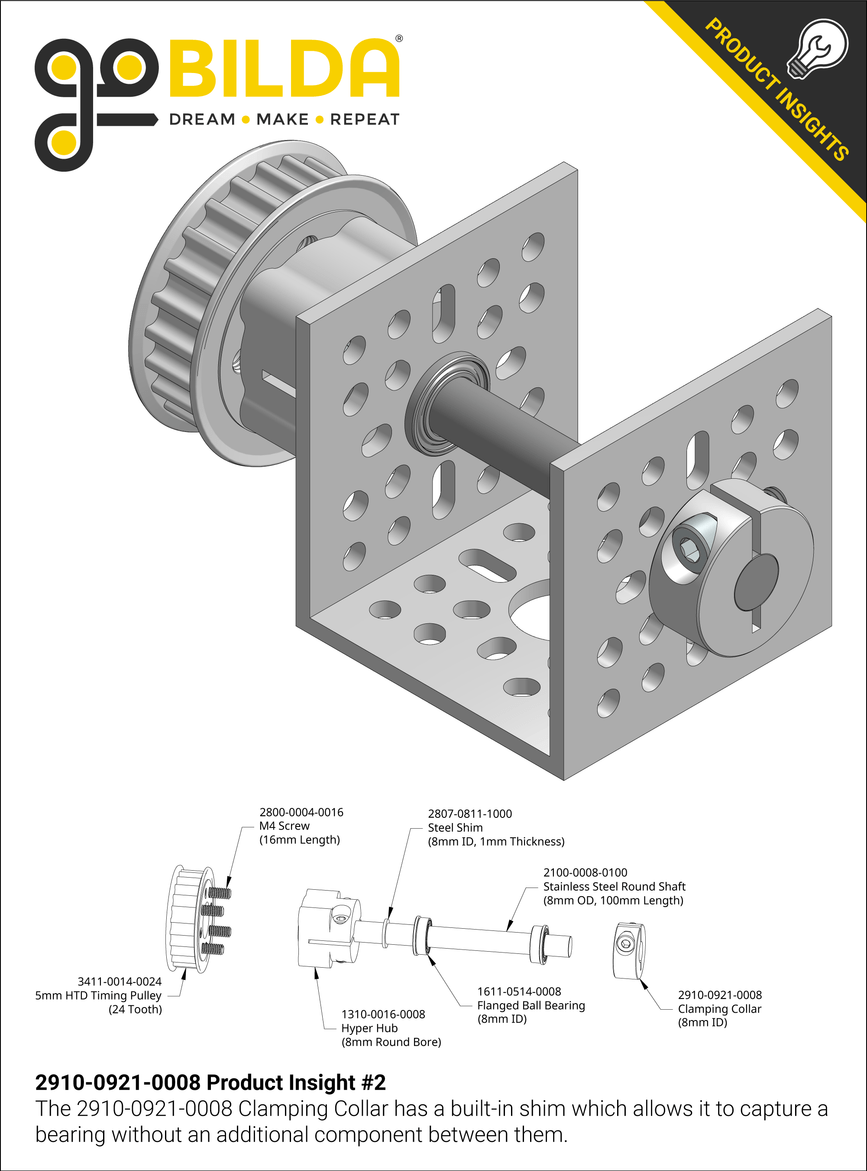 goBILDA®
DREAM • MAKE • REPEAT

PRODUCT INSIGHTS

2800-0004-0016
M4 Screw
(16mm Length)

2807-0811-1000
Steel Shim
(8mm ID, 1mm Thickness)

2100-0008-0100
Stainless Steel Round Shaft
(8mm OD, 100mm Length)

3411-0014-0024
5mm HTD Timing Pulley
(24 Tooth)

1310-0016-0008
Hyper Hub
(8mm Round Bore)

1611-0514-0008
Flanged Ball Bearing
(8mm ID)

2910-0921-0008
Clamping Collar
(8mm ID)

2910-0921-0008 Product Insight #2
The 2910-0921-0008 Clamping Collar has a built-in shim which allows it to capture a bearing without an additional component between them.