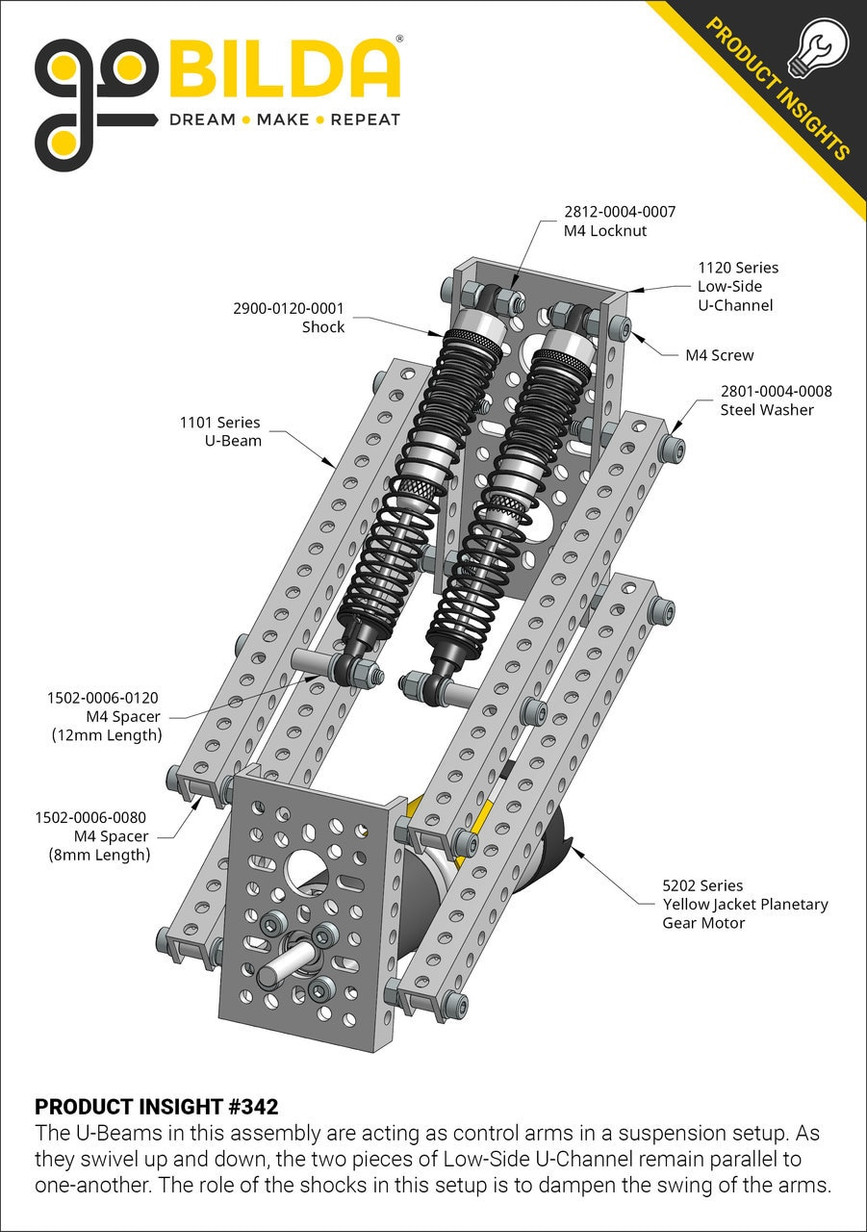 goBILDA®
DREAM • MAKE • REPEAT

PRODUCT INSIGHTS

2812-0004-0007
M4 Locknut

1120 Series
Low-Side
U-Channel

2900-0120-0001
Shock

M4 Screw

2801-0004-0008
Steel Washer

1101 Series
U-Beam

1502-0006-0120
M4 Spacer
(12mm Length)

1502-0006-0080
M4 Spacer
(8mm Length)

5202 Series
Yellow Jacket Planetary
Gear Motor

PRODUCT INSIGHT #342
The U-Beams in this assembly are acting as control arms in a suspension setup. As they swivel up and down, the two pieces of Low-Side U-Channel remain parallel to one-another. The role of the shocks in this setup is to dampen the swing of the arms.