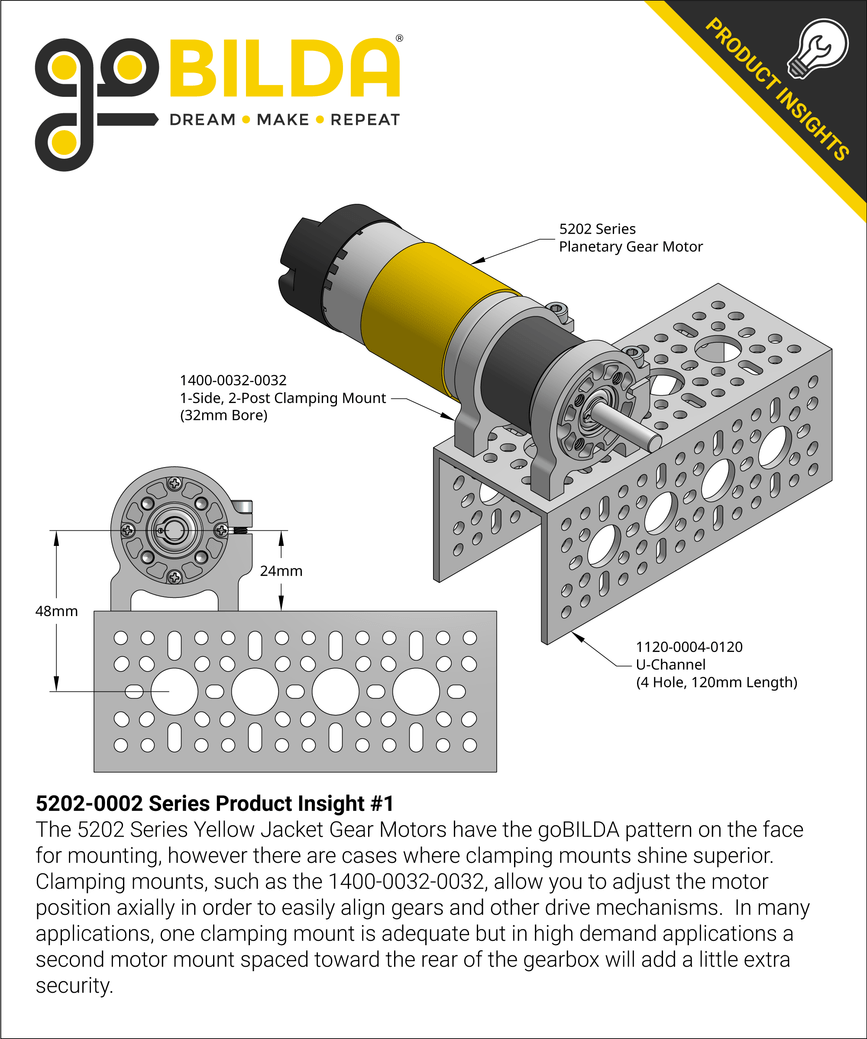 goBILDA®
DREAM • MAKE • REPEAT

PRODUCT INSIGHTS

5202 Series
Planetary Gear Motor

1400-0032-0032
1-Side, 2-Post Clamping Mount
(32mm Bore)

24mm

48mm

1120-0004-0120
U-Channel
(4 Hole, 120mm Length)

5202-0002 Series Product Insight #1
The 5202 Series Yellow Jacket Gear Motors have the goBILDA pattern on the face for mounting, however there are cases where clamping mounts shine superior. Clamping mounts, such as the 1400-0032-0032, allow you to adjust the motor position axially in order to easily align gears and other drive mechanisms. In many applications, one clamping mount is adequate but in high demand applications a second motor mount spaced toward the rear of the gearbox will add a little extra security.