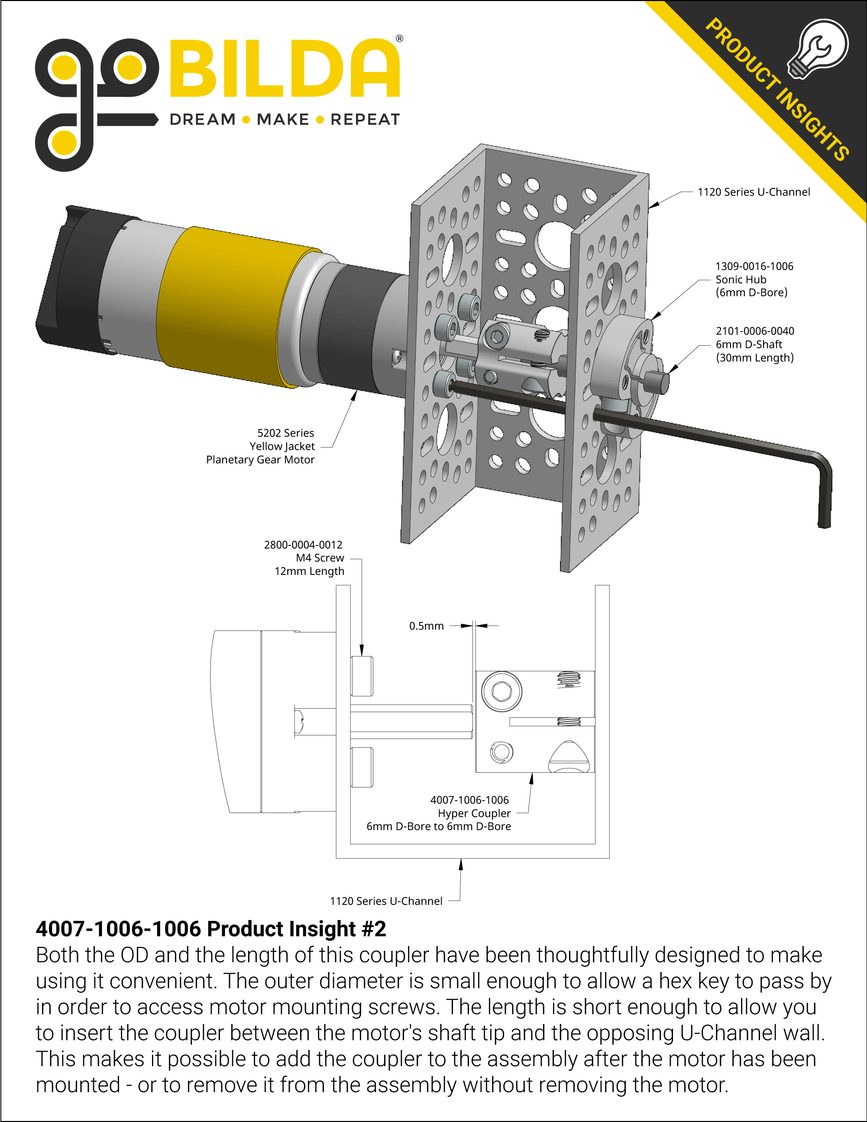 goBILDA®
DREAM • MAKE • REPEAT

PRODUCT INSIGHTS

1120 Series U-Channel

1309-0016-1006
Sonic Hub
(6mm D-Bore)

2101-0006-0040
6mm D-Shaft
(30mm Length)

5202 Series
Yellow Jacket
Planetary Gear Motor

2800-0004-0012
M4 Screw
12mm Length

0.5mm

4007-1006-1006
Hyper Coupler
6mm D-Bore to 6mm D-Bore

1120 Series U-Channel

4007-1006-1006 Product Insight #2
Both the OD and the length of this coupler have been thoughtfully designed to make using it convenient. The outer diameter is small enough to allow a hex key to pass by in order to access motor mounting screws. The length is short enough to allow you to insert the coupler between the motor's shaft tip and the opposing U-Channel wall. This makes it possible to add the coupler to the assembly after the motor has been mounted - or to remove it from the assembly without removing the motor.