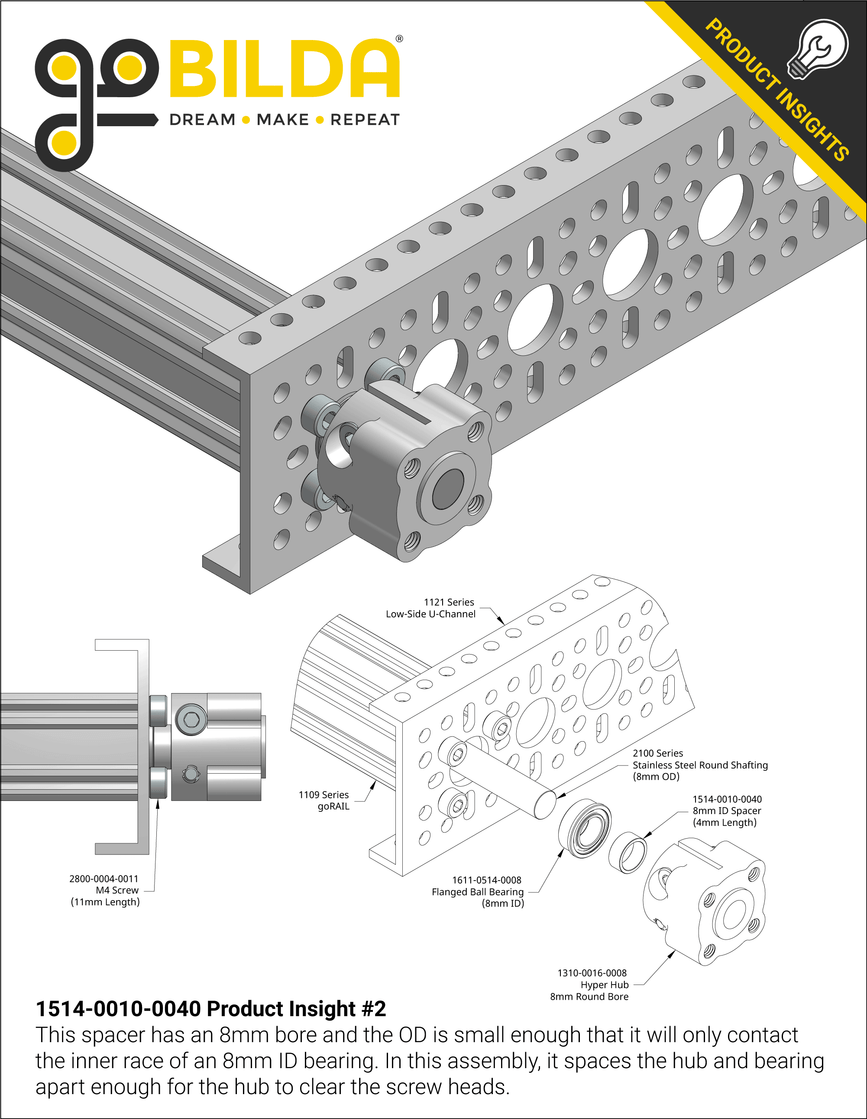 goBILDA®
DREAM • MAKE • REPEAT

PRODUCT INSIGHTS

1121 Series
Low-Side U-Channel

2100 Series
Stainless Steel Round Shafting
(8mm OD)

1514-0010-0040
8mm ID Spacer
(4mm Length)

1109 Series
goRAIL

2800-0004-0011
M4 Screw
(11mm Length)

1611-0514-0008
Flanged Ball Bearing
(8mm ID)

1310-0016-0008
Hyper Hub
8mm Round Bore

1514-0010-0040 Product Insight #2
This spacer has an 8mm bore and the OD is small enough that it will only contact the inner race of an 8mm ID bearing. In this assembly, it spaces the hub and bearing apart enough for the hub to clear the screw heads.