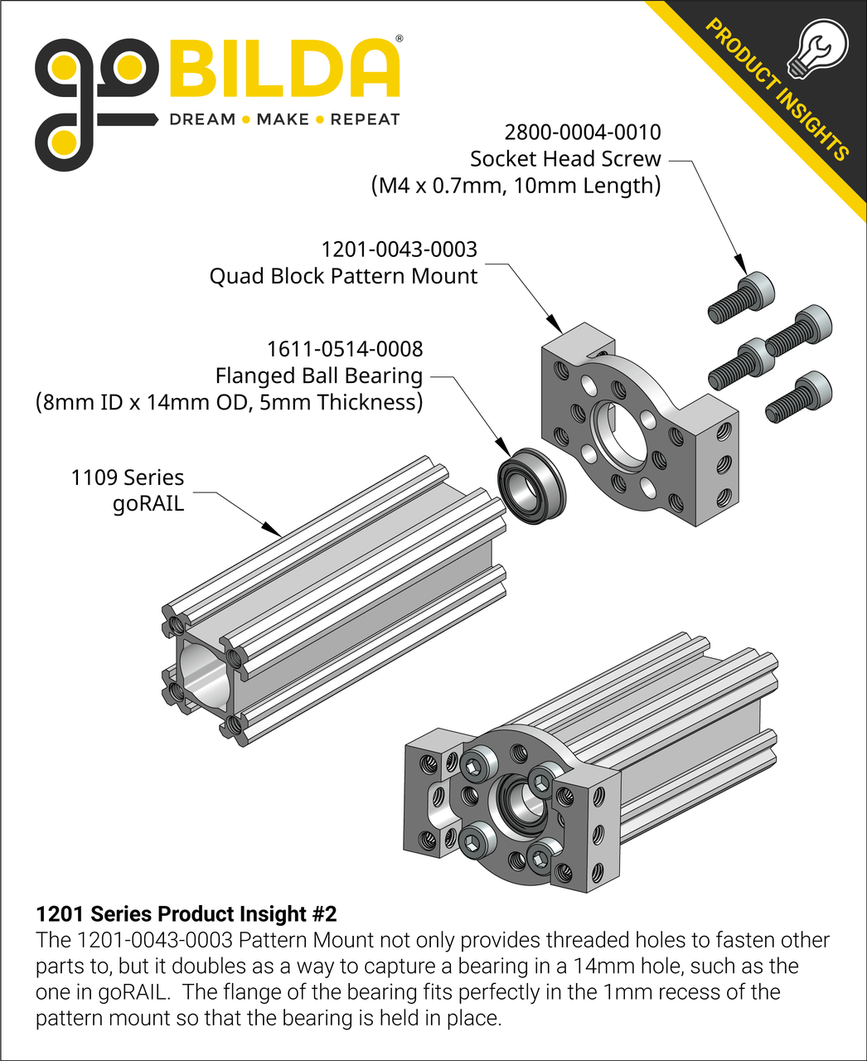 goBILDA®
DREAM • MAKE • REPEAT

PRODUCT INSIGHTS

2800-0004-0010
Socket Head Screw
(M4 x 0.7mm, 10mm Length)

1201-0043-0003
Quad Block Pattern Mount

1611-0514-0008
Flanged Ball Bearing
(8mm ID x 14mm OD, 5mm Thickness)

1109 Series
goRAIL

**1201 Series Product Insight #2**
The 1201-0043-0003 Pattern Mount not only provides threaded holes to fasten other parts to, but it doubles as a way to capture a bearing in a 14mm hole, such as the one in goRAIL. The flange of the bearing fits perfectly in the 1mm recess of the pattern mount so that the bearing is held in place.