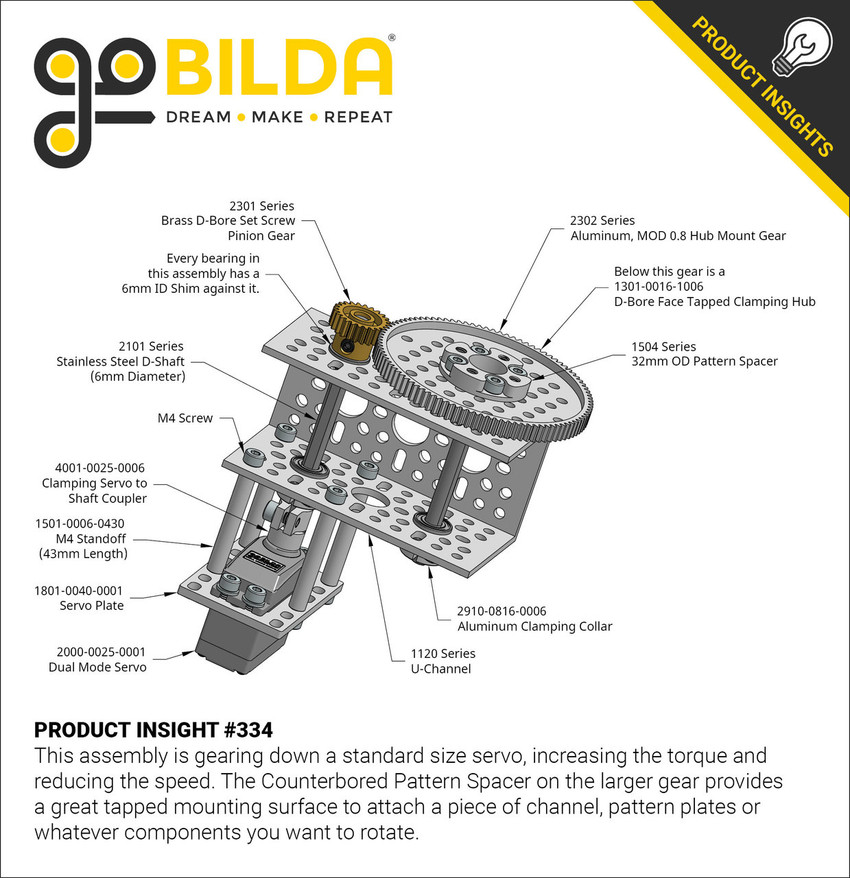 goBILDA®
DREAM • MAKE • REPEAT

PRODUCT INSIGHTS

2301 Series
Brass D-Bore Set Screw
Pinion Gear

Every bearing in
this assembly has a
6mm ID Shim against it.

2101 Series
Stainless Steel D-Shaft
(6mm Diameter)

M4 Screw

4001-0025-0006
Clamping Servo to
Shaft Coupler

1501-0006-0430
M4 Standoff
(43mm Length)

1801-0040-0001
Servo Plate

2000-0025-0001
Dual Mode Servo

2302 Series
Aluminum, MOD 0.8 Hub Mount Gear

Below this gear is a
1301-0016-1006
D-Bore Face Tapped Clamping Hub

1504 Series
32mm OD Pattern Spacer

2910-0816-0006
Aluminum Clamping Collar

1120 Series
U-Channel

PRODUCT INSIGHT #334
This assembly is gearing down a standard size servo, increasing the torque and reducing the speed. The Counterbored Pattern Spacer on the larger gear provides a great tapped mounting surface to attach a piece of channel, pattern plates or whatever components you want to rotate.