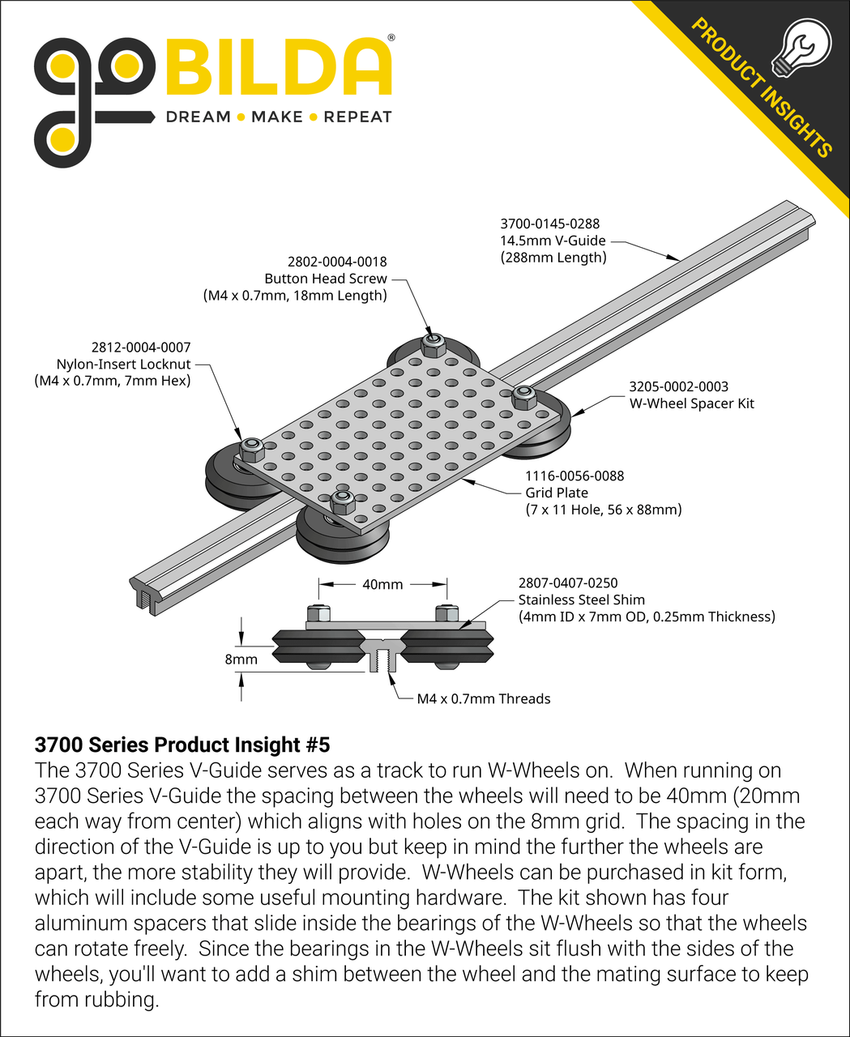 goBILDA®
DREAM • MAKE • REPEAT

PRODUCT INSIGHTS

3700-0145-0288
14.5mm V-Guide
(288mm Length)

2802-0004-0018
Button Head Screw
(M4 x 0.7mm, 18mm Length)

2812-0004-0007
Nylon-Insert Locknut
(M4 x 0.7mm, 7mm Hex)

3205-0002-0003
W-Wheel Spacer Kit

1116-0056-0088
Grid Plate
(7 x 11 Hole, 56 x 88mm)

40mm

2807-0407-0250
Stainless Steel Shim
(4mm ID x 7mm OD, 0.25mm Thickness)

8mm

M4 x 0.7mm Threads

3700 Series Product Insight #5
The 3700 Series V-Guide serves as a track to run W-Wheels on. When running on 3700 Series V-Guide the spacing between the wheels will need to be 40mm (20mm each way from center) which aligns with holes on the 8mm grid. The spacing in the direction of the V-Guide is up to you but keep in mind the further the wheels are apart, the more stability they will provide. W-Wheels can be purchased in kit form, which will include some useful mounting hardware. The kit shown has four aluminum spacers that slide inside the bearings of the W-Wheels so that the wheels can rotate freely. Since the bearings in the W-Wheels sit flush with the sides of the wheels, you'll want to add a shim between the wheel and the mating surface to keep from rubbing.