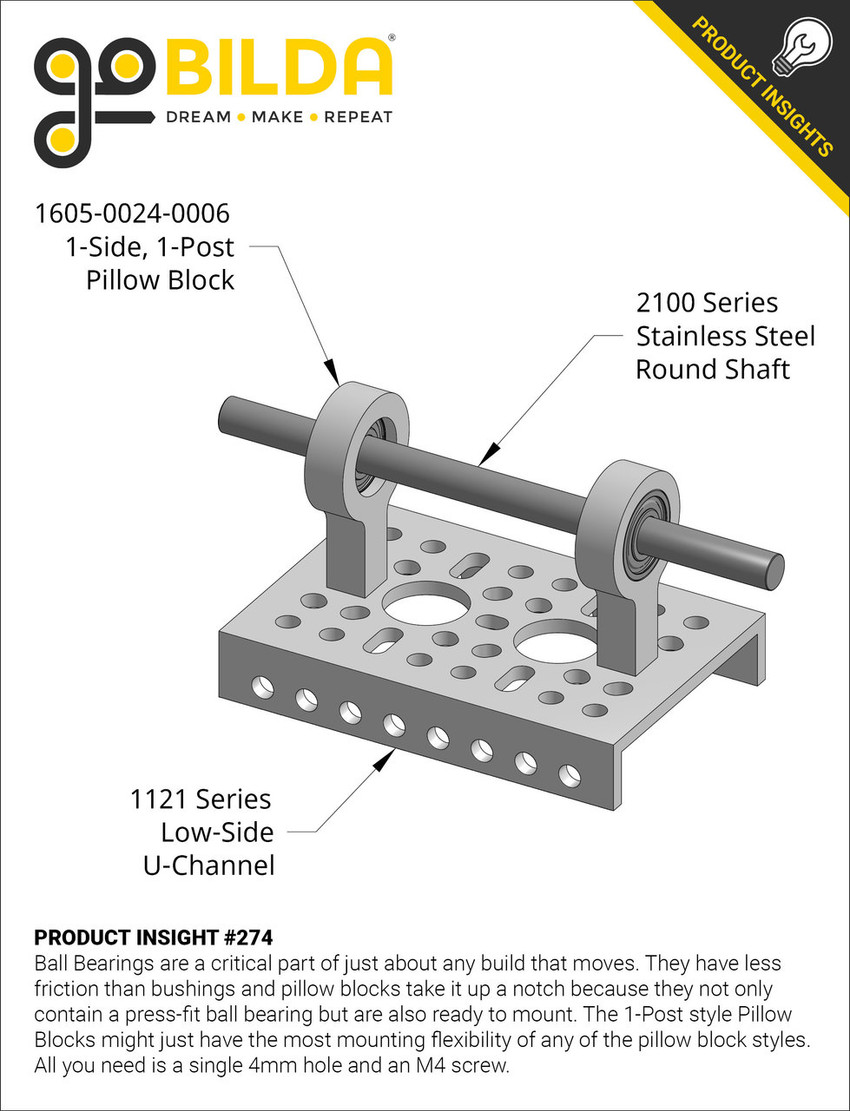 goBILDA®
DREAM • MAKE • REPEAT

PRODUCT INSIGHTS

1605-0024-0006
1-Side, 1-Post
Pillow Block

2100 Series
Stainless Steel
Round Shaft

1121 Series
Low-Side
U-Channel

PRODUCT INSIGHT #274
Ball Bearings are a critical part of just about any build that moves. They have less friction than bushings and pillow blocks take it up a notch because they not only contain a press-fit ball bearing but are also ready to mount. The 1-Post style Pillow Blocks might just have the most mounting flexibility of any of the pillow block styles. All you need is a single 4mm hole and an M4 screw.