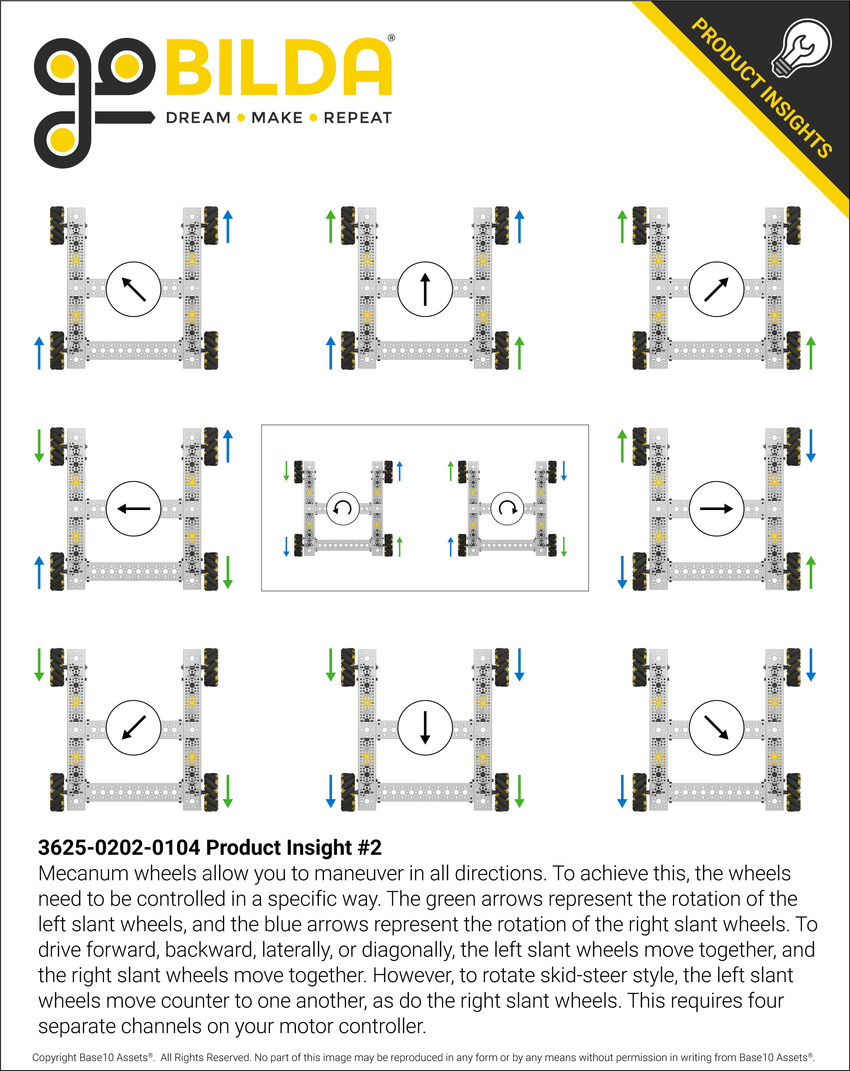 goBILDA®
DREAM • MAKE • REPEAT

PRODUCT INSIGHTS

3625-0202-0104 Product Insight #2
Mecanum wheels allow you to maneuver in all directions. To achieve this, the wheels need to be controlled in a specific way. The green arrows represent the rotation of the left slant wheels, and the blue arrows represent the rotation of the right slant wheels. To drive forward, backward, laterally, or diagonally, the left slant wheels move together, and the right slant wheels move together. However, to rotate skid-steer style, the left slant wheels move counter to one another, as do the right slant wheels. This requires four separate channels on your motor controller.

Copyright Base10 Assets®. All Rights Reserved. No part of this image may be reproduced in any form or by any means without permission in writing from Base10 Assets®.