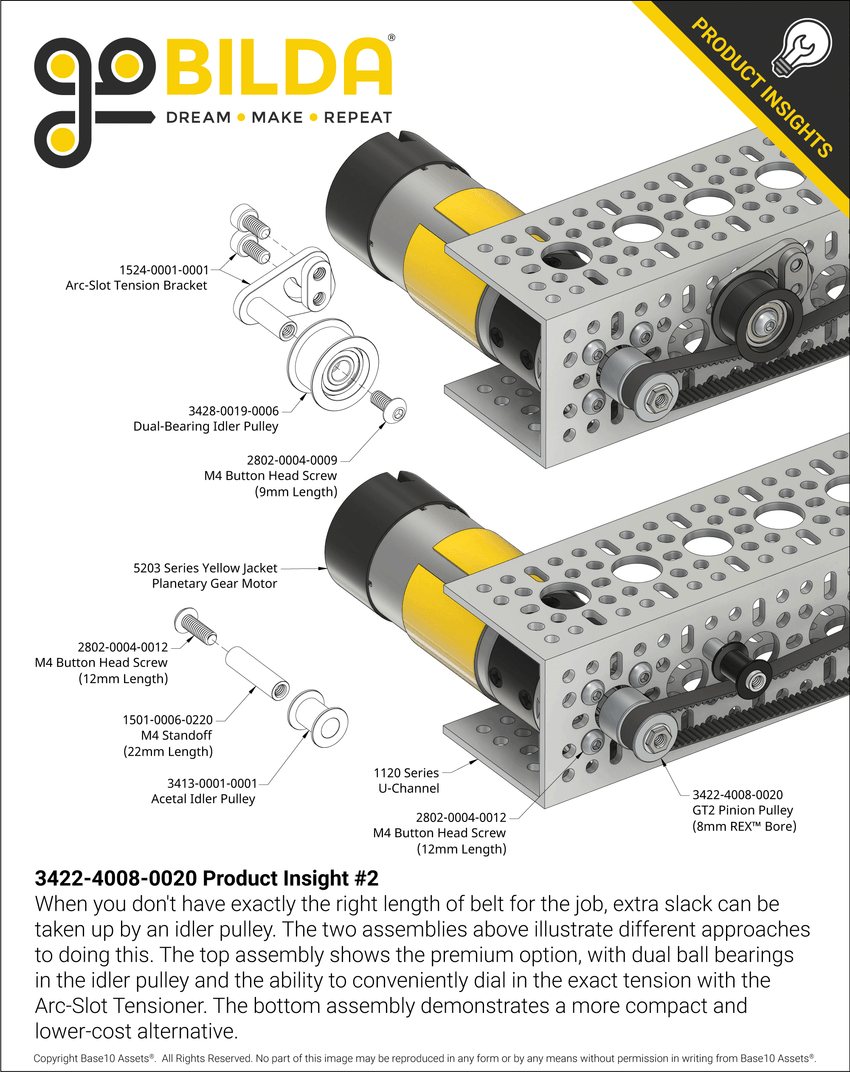 goBILDA®
DREAM • MAKE • REPEAT

PRODUCT INSIGHTS

1524-0001-0001
Arc-Slot Tension Bracket

3428-0019-0006
Dual-Bearing Idler Pulley

2802-0004-0009
M4 Button Head Screw
(9mm Length)

5203 Series Yellow Jacket
Planetary Gear Motor

2802-0004-0012
M4 Button Head Screw
(12mm Length)

1501-0006-0220
M4 Standoff
(22mm Length)

3413-0001-0001
Acetal Idler Pulley

1120 Series
U-Channel

2802-0004-0012
M4 Button Head Screw
(12mm Length)

3422-4008-0020
GT2 Pinion Pulley
(8mm REX™ Bore)

3422-4008-0020 Product Insight #2
When you don't have exactly the right length of belt for the job, extra slack can be taken up by an idler pulley. The two assemblies above illustrate different approaches to doing this. The top assembly shows the premium option, with dual ball bearings in the idler pulley and the ability to conveniently dial in the exact tension with the Arc-Slot Tensioner. The bottom assembly demonstrates a more compact and lower-cost alternative.

Copyright Base10 Assets®. All Rights Reserved. No part of this image may be reproduced in any form or by any means without permission in writing from Base10 Assets®.