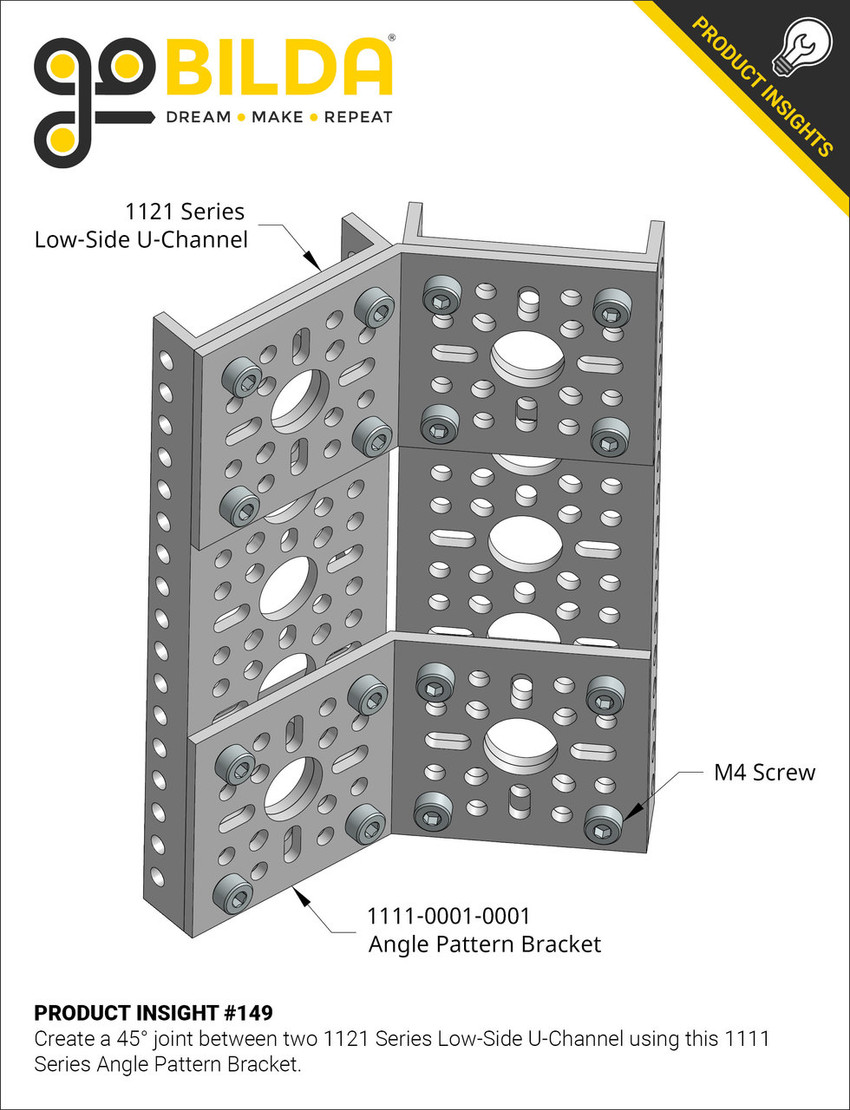 goBILDA®
DREAM • MAKE • REPEAT

PRODUCT INSIGHTS

1121 Series
Low-Side U-Channel

M4 Screw

1111-0001-0001
Angle Pattern Bracket

PRODUCT INSIGHT #149
Create a 45° joint between two 1121 Series Low-Side U-Channel using this 1111 Series Angle Pattern Bracket.