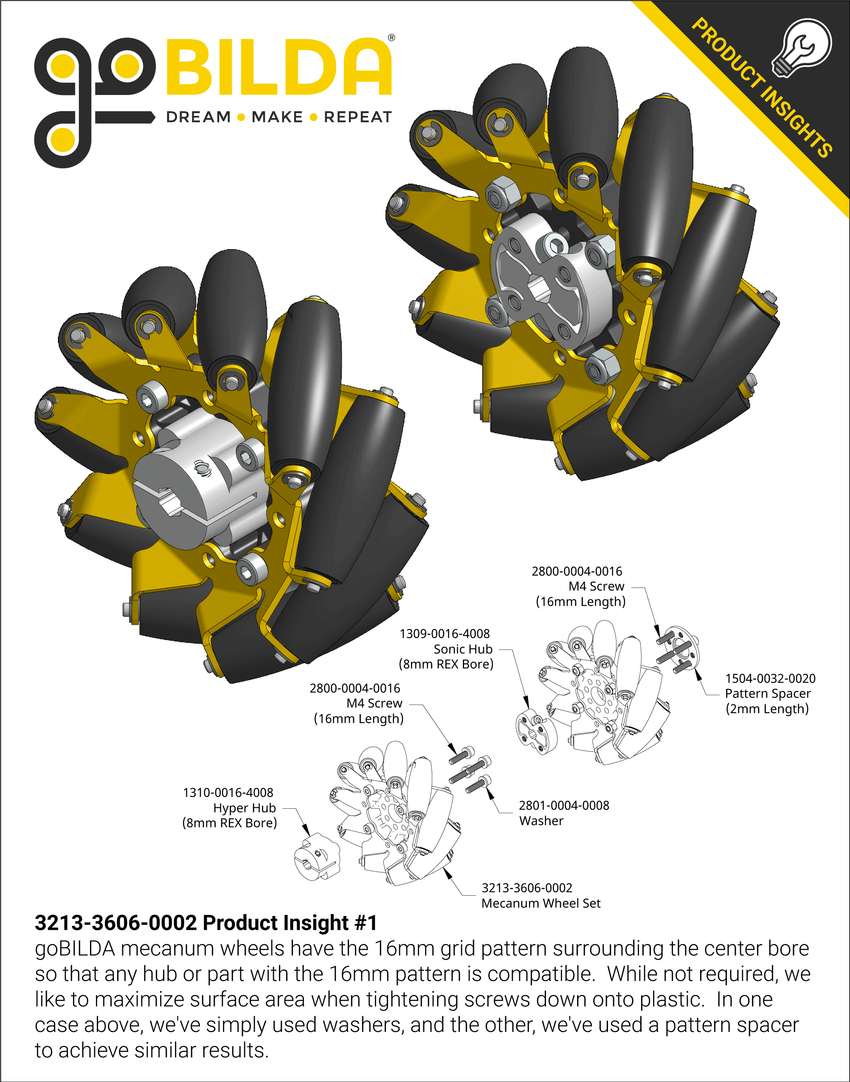 goBILDA®
DREAM • MAKE • REPEAT

PRODUCT INSIGHTS

2800-0004-0016
M4 Screw
(16mm Length)

1309-0016-4008
Sonic Hub
(8mm REX Bore)

1504-0032-0020
Pattern Spacer
(2mm Length)

2800-0004-0016
M4 Screw
(16mm Length)

1310-0016-4008
Hyper Hub
(8mm REX Bore)

2801-0004-0008
Washer

3213-3606-0002
Mecanum Wheel Set

3213-3606-0002 Product Insight #1
goBILDA mecanum wheels have the 16mm grid pattern surrounding the center bore so that any hub or part with the 16mm pattern is compatible. While not required, we like to maximize surface area when tightening screws down onto plastic. In one case above, we've simply used washers, and the other, we've used a pattern spacer to achieve similar results.