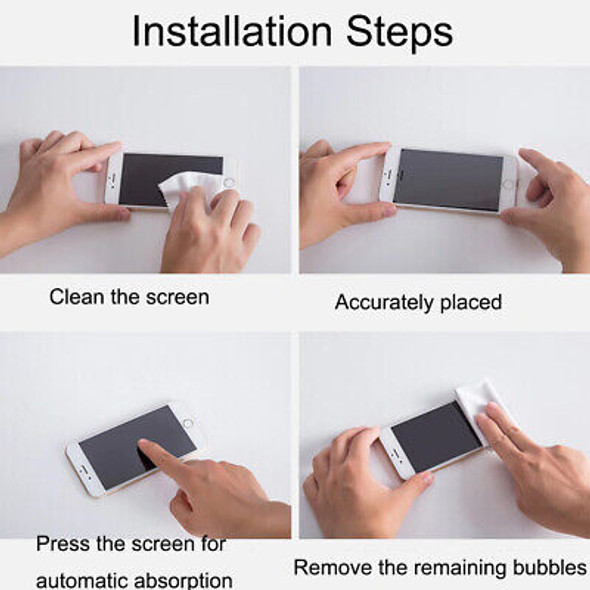 Installation Steps

Clean the screen

Accurately placed

Press the screen for automatic absorption

Remove the remaining bubbles