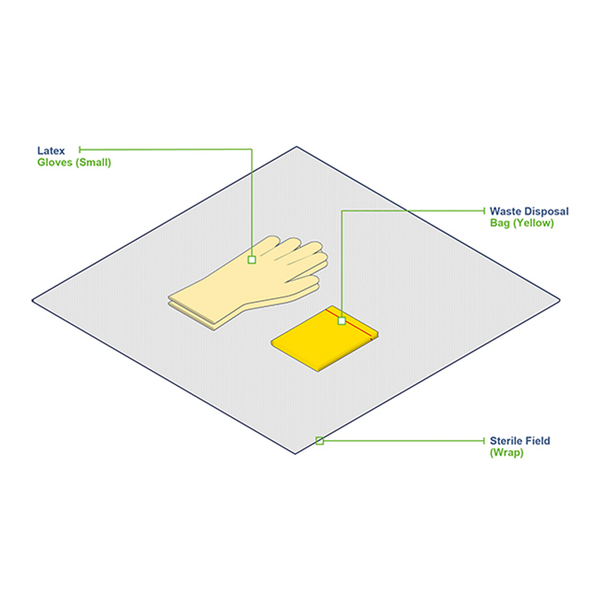 Latex
Gloves (Small)

Waste Disposal
Bag (Yellow)

Sterile Field
(Wrap)