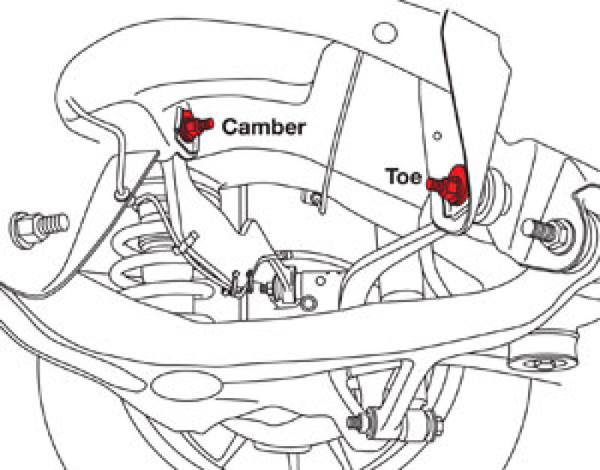 Camber

Toe