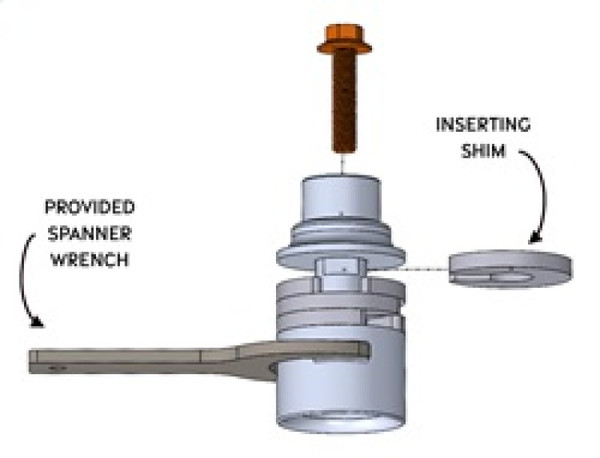 INSERTING SHIM

PROVIDED SPANNER WRENCH