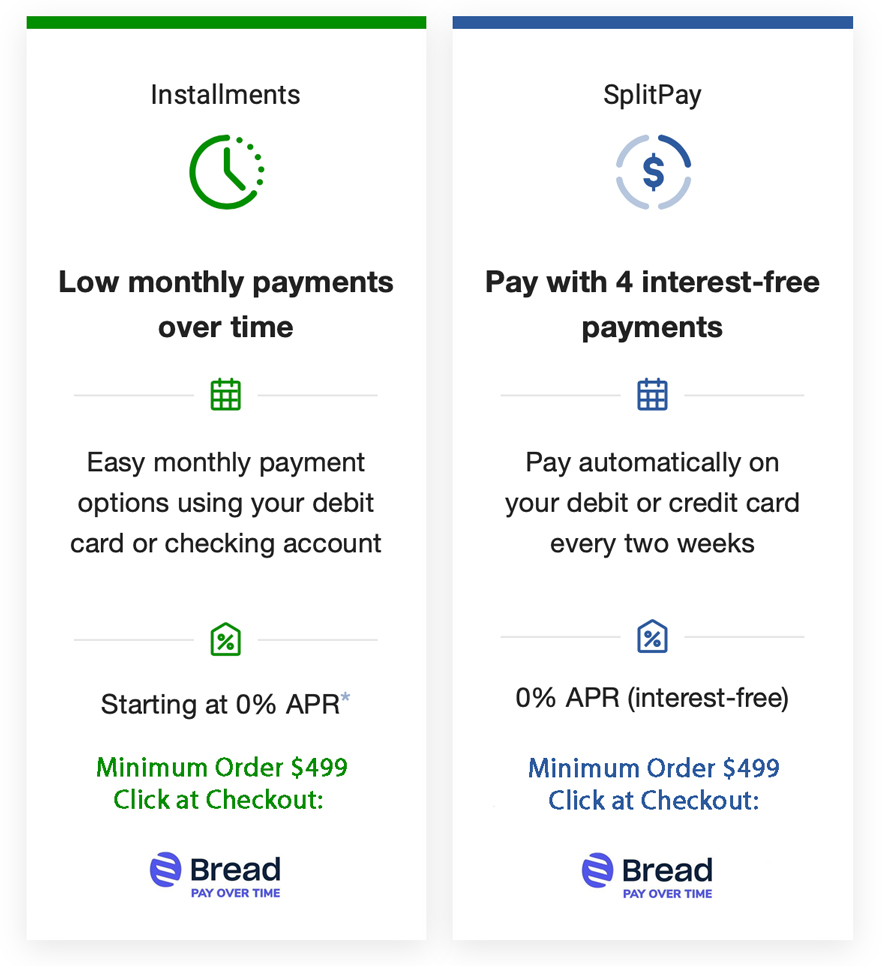 Installments

Low monthly payments over time

Easy monthly payment options using your debit card or checking account

Starting at 0% APR*

Minimum Order $499
Click at Checkout:

Bread
PAY OVER TIME

SplitPay

$

Pay with 4 interest-free payments

Pay automatically on your debit or credit card every two weeks

0% APR (interest-free)

Minimum Order $499
Click at Checkout:

Bread
PAY OVER TIME