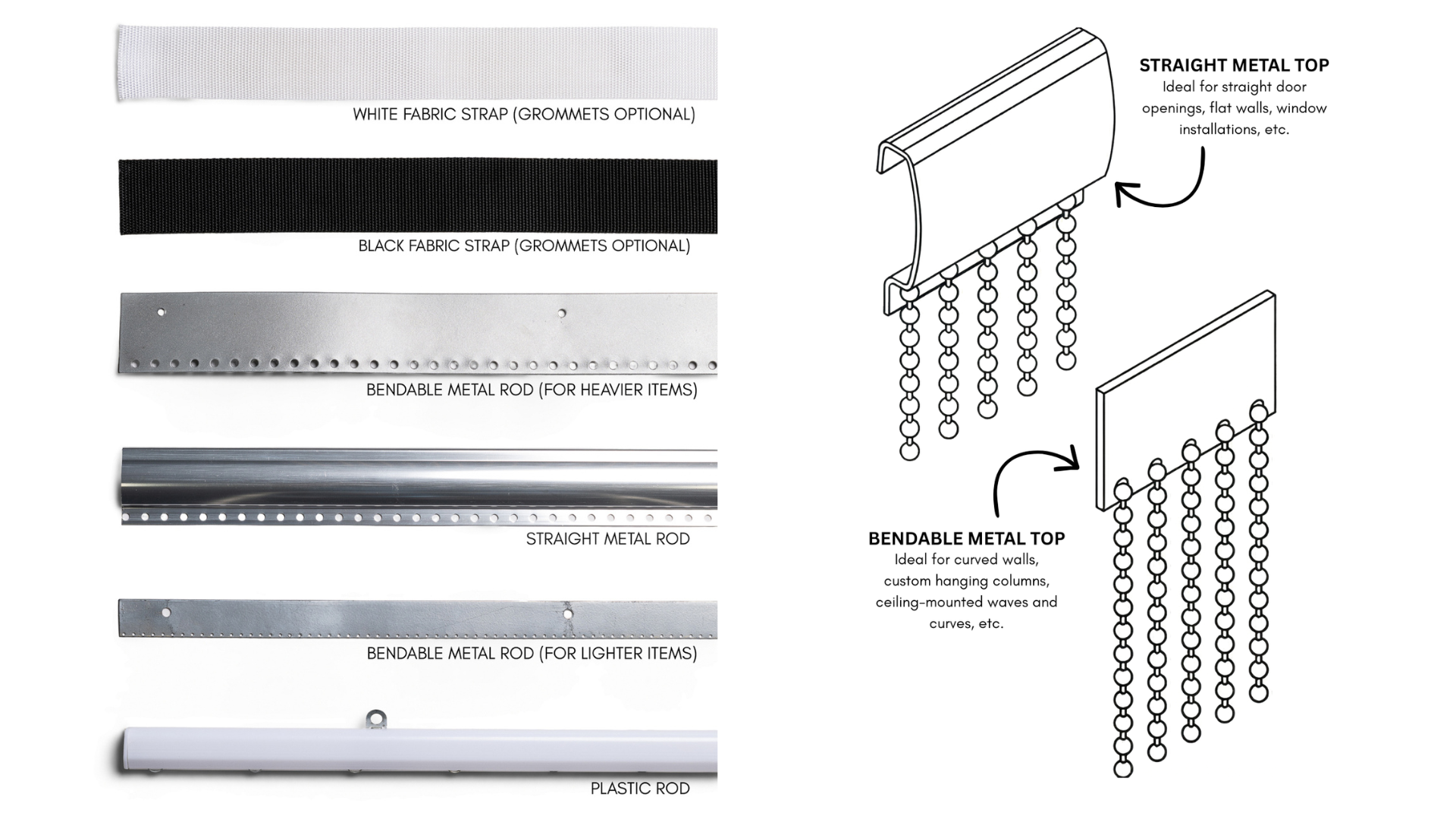 WHITE FABRIC STRAP (GROMMETS OPTIONAL)

BLACK FABRIC STRAP (GROMMETS OPTIONAL)

BENDABLE METAL ROD (FOR HEAVIER ITEMS)

STRAIGHT METAL ROD

BENDABLE METAL ROD (FOR LIGHTER ITEMS)

PLASTIC ROD

STRAIGHT METAL TOP
Ideal for straight door openings, flat walls, window installations, etc.

BENDABLE METAL TOP
Ideal for curved walls, custom hanging columns, ceiling-mounted waves and curves, etc.