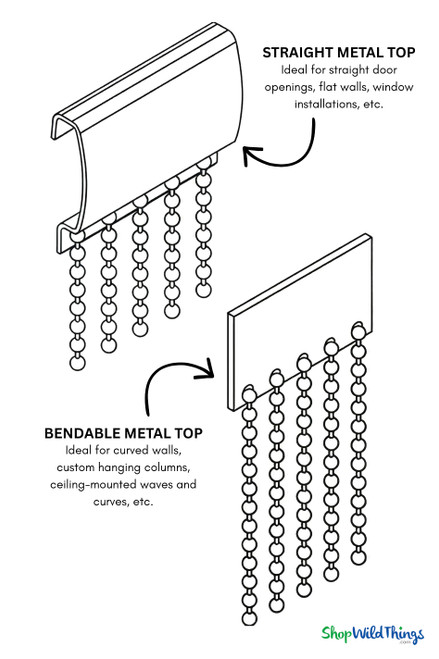 STRAIGHT METAL TOP
Ideal for straight door openings, flat walls, window installations, etc.

BENDABLE METAL TOP
Ideal for curved walls, custom hanging columns, ceiling-mounted waves and curves, etc.

ShopWildThings .com