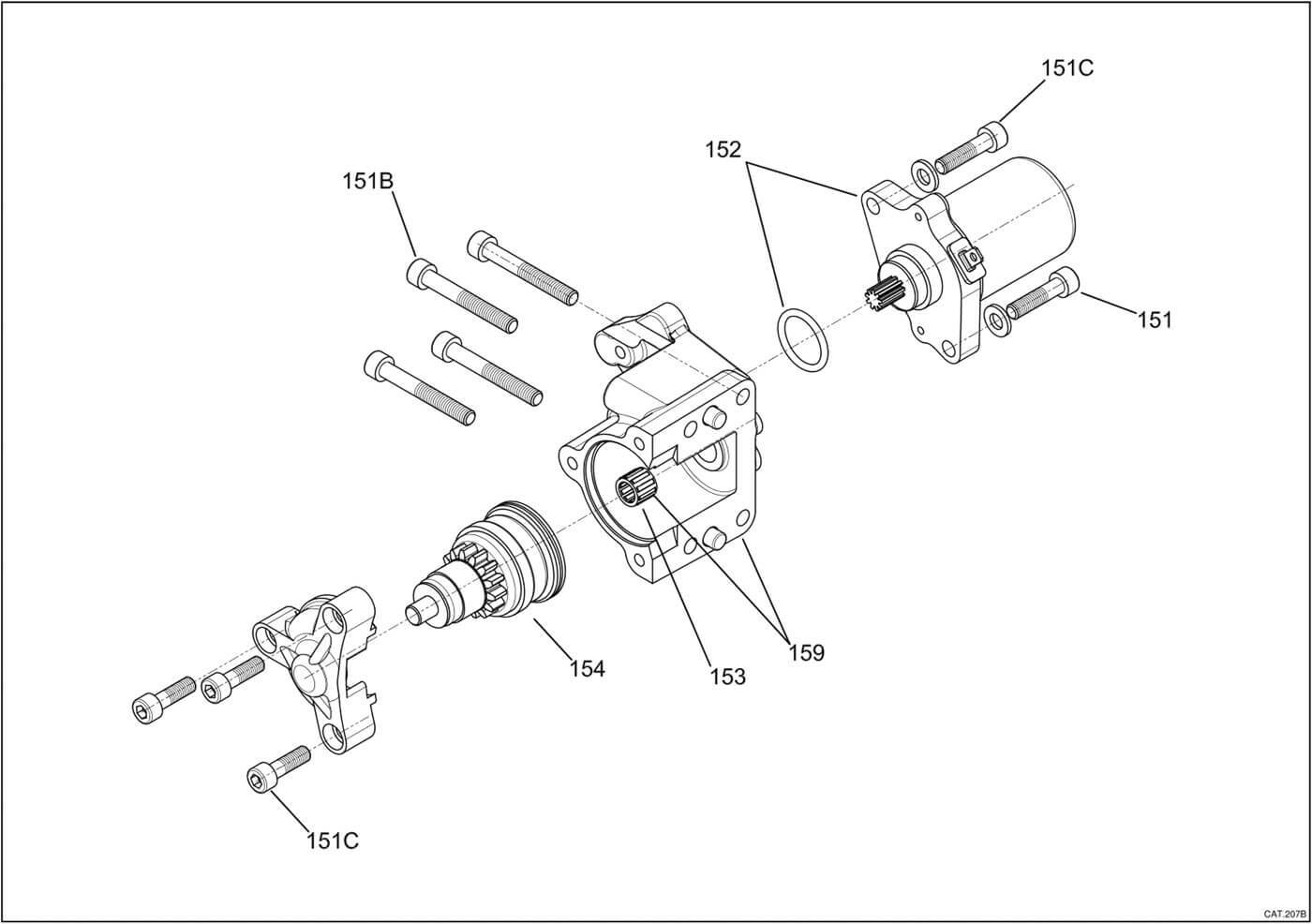 151C
152
151B
151
154
153
159
151C
CAT.207B