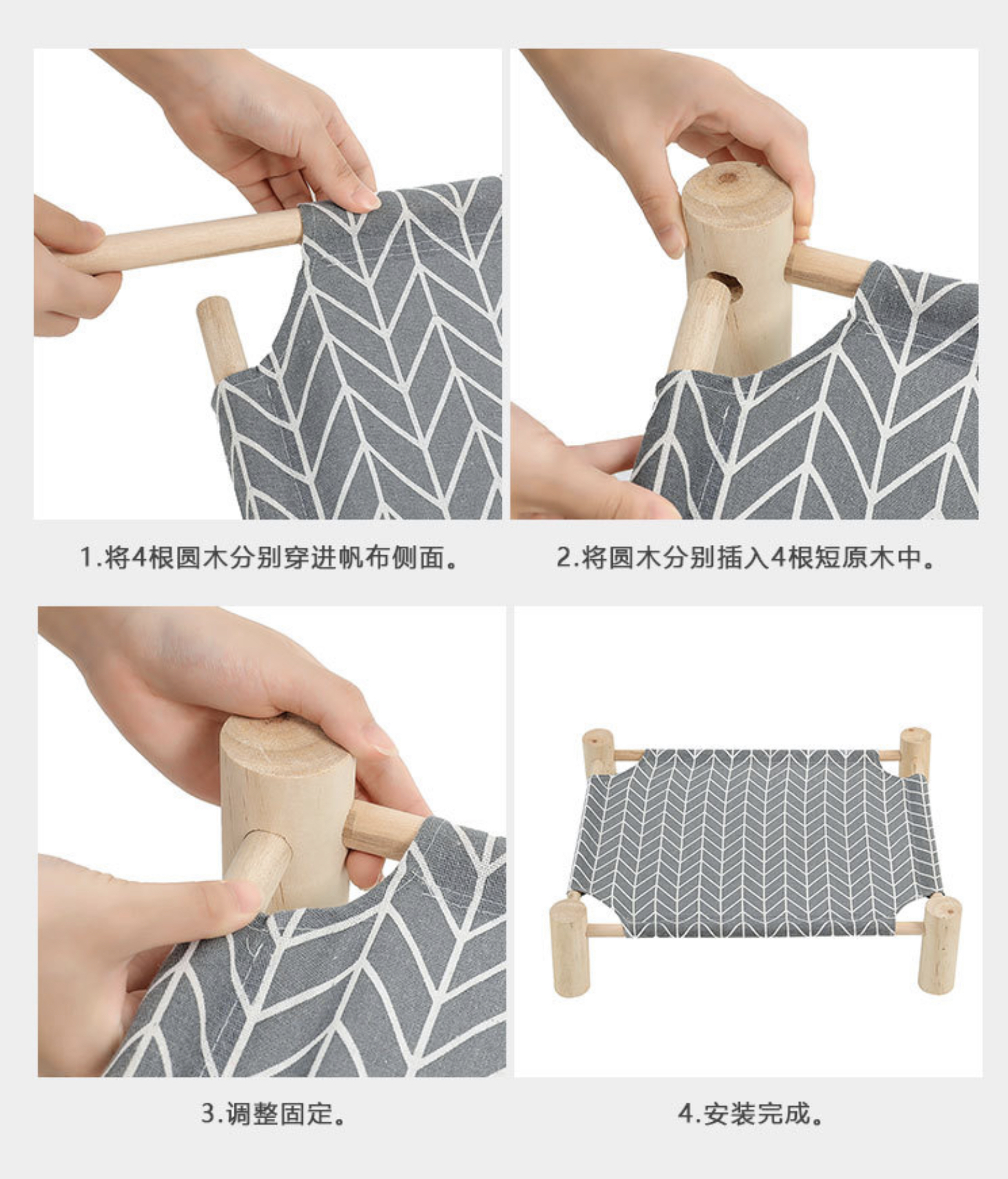 1.将4根圆木分别穿进帆布侧面。

2.将圆木分别插入4根短原木中。

3.调整固定。

4.安装完成。