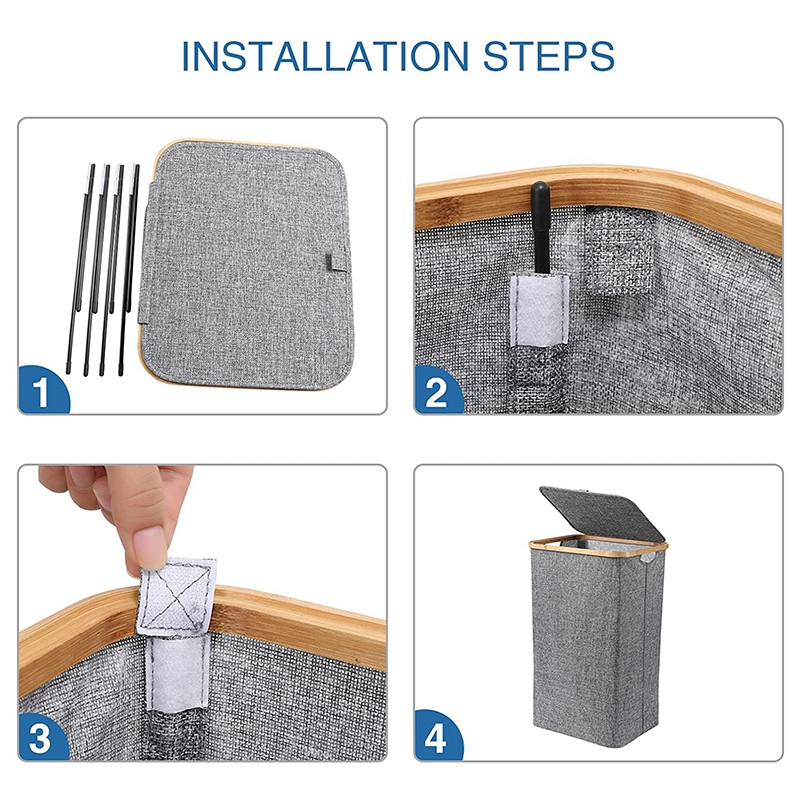 INSTALLATION STEPS

1

2

3

4