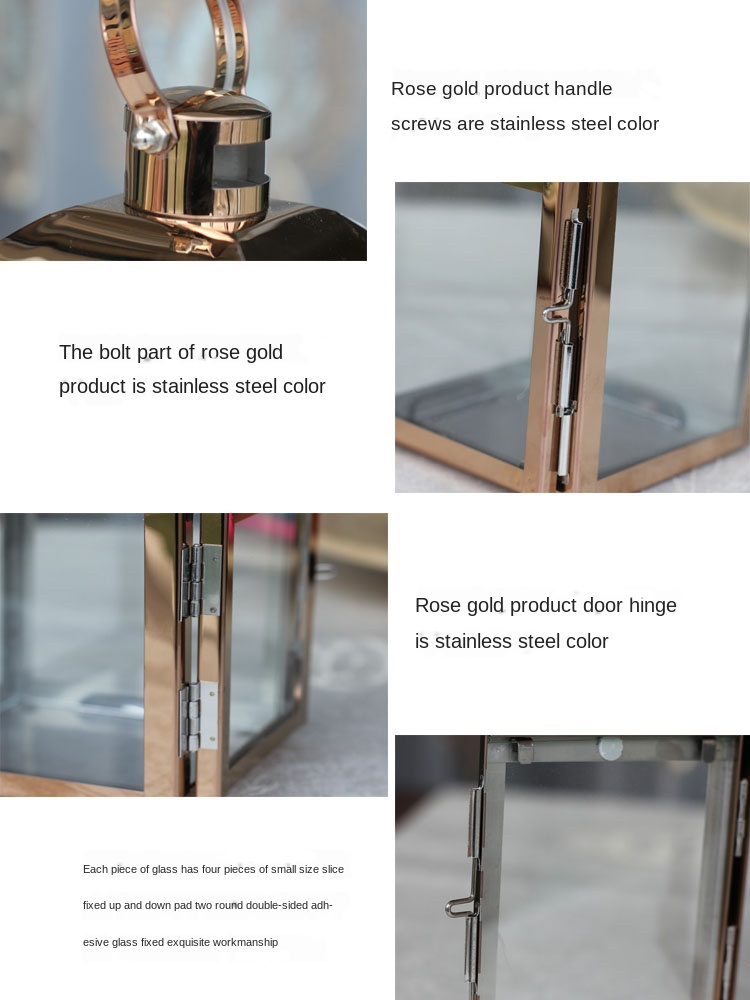 Rose gold product handle screws are stainless steel color

The bolt part of rose gold product is stainless steel color

Rose gold product door hinge is stainless steel color

Each piece of glass has four pieces of small size slice fixed up and down pad two round double-sided adhesive glass fixed exquisite workmanship