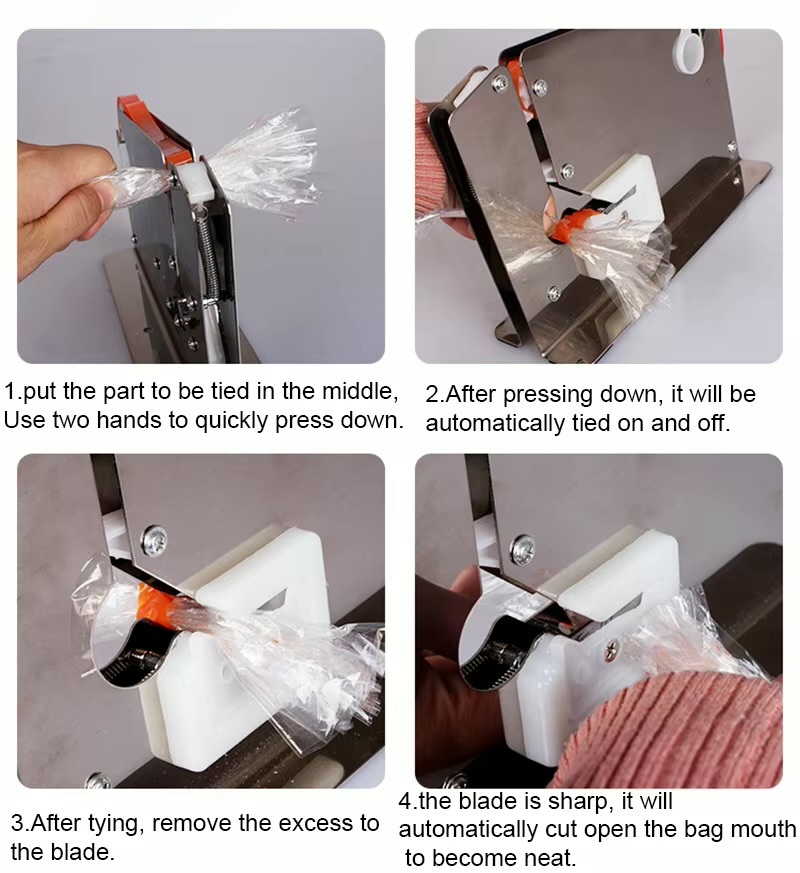 1.put the part to be tied in the middle, Use two hands to quickly press down.

2.After pressing down, it will be automatically tied on and off.

3.After tying, remove the excess to the blade.

4.the blade is sharp, it will automatically cut open the bag mouth to become neat.