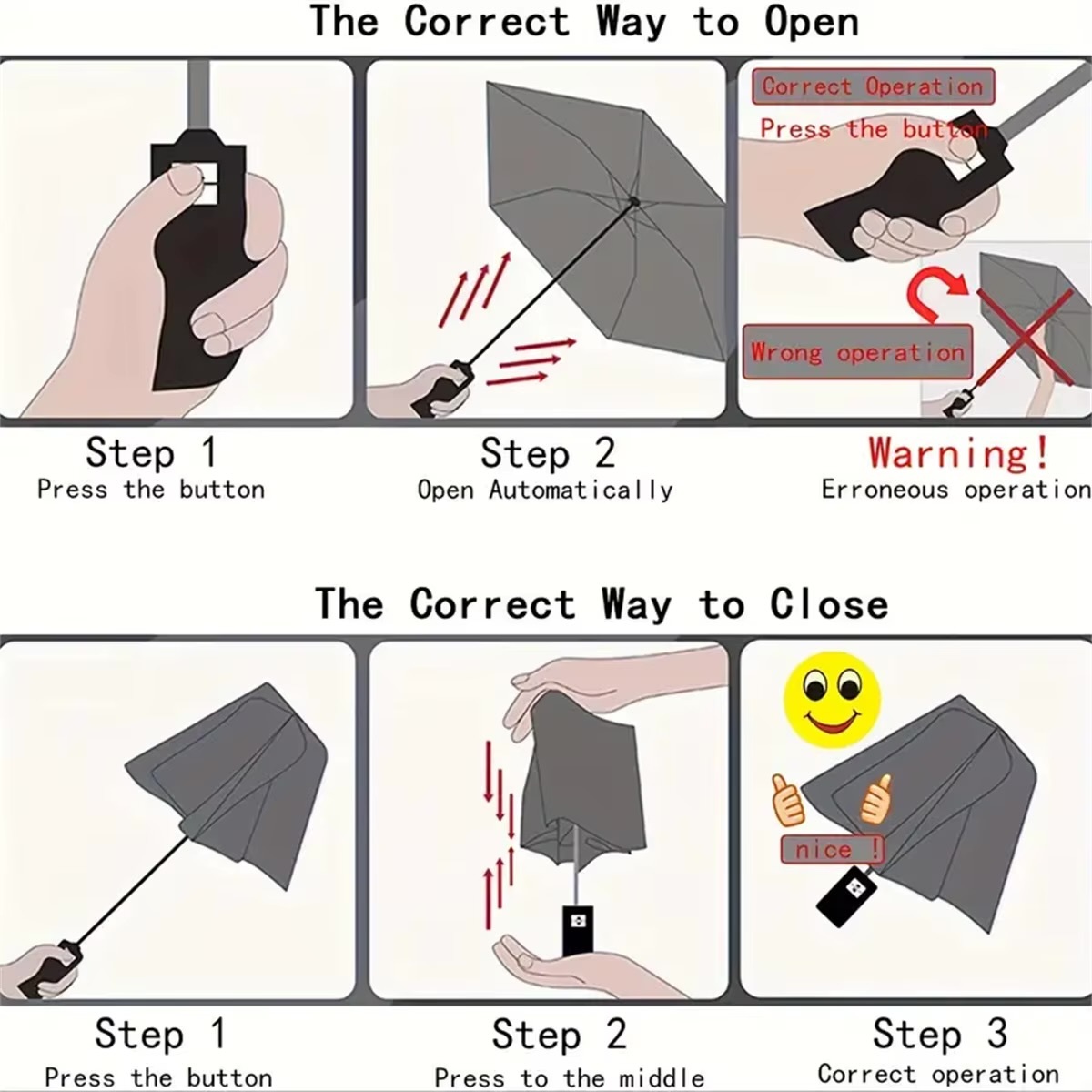 The Correct Way to Open

Correct Operation
Press the button

Wrong operation

Step 1
Press the button

Step 2
Open Automatically

Warning!
Erroneous operation

The Correct Way to Close

nice !

Step 1
Press the button

Step 2
Press to the middle

Step 3
Correct operation