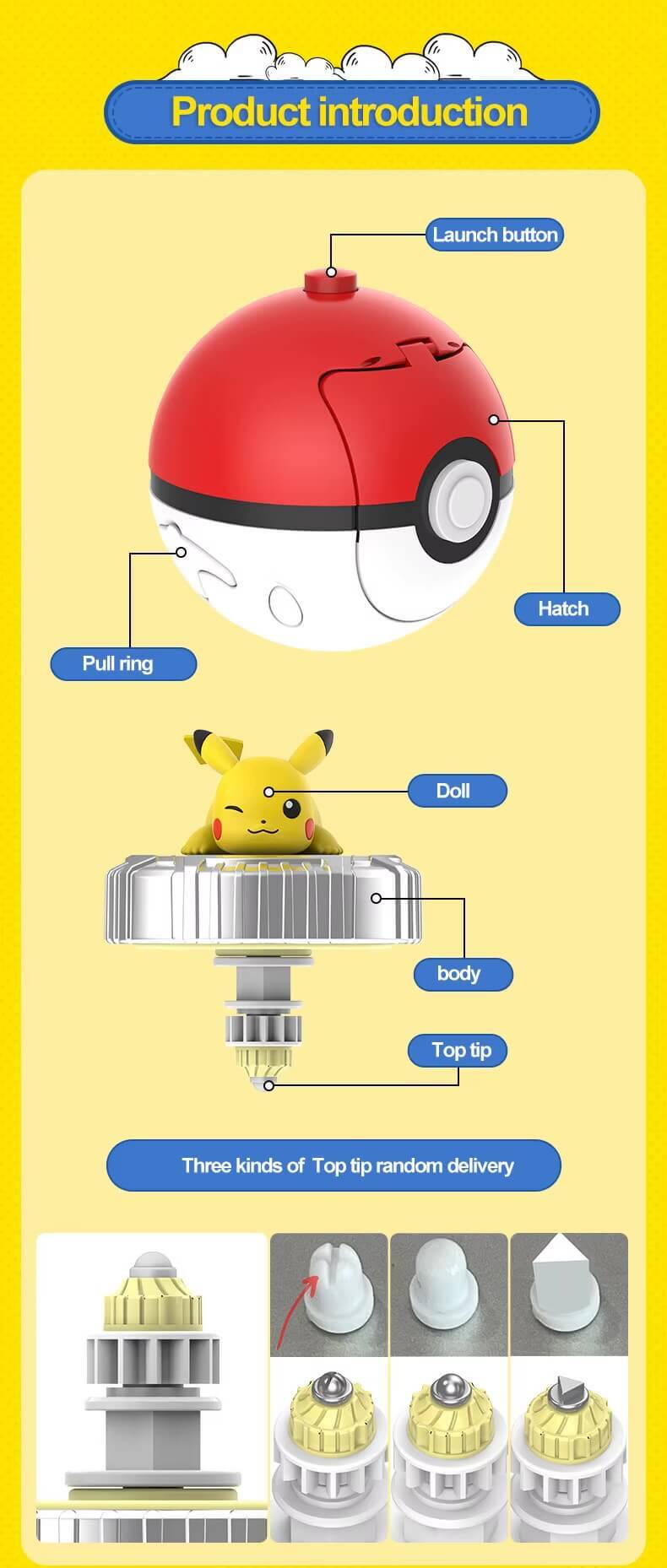 Product introduction

Launch button

Hatch

Pull ring

Doll

body

Top tip

Three kinds of Top tip random delivery