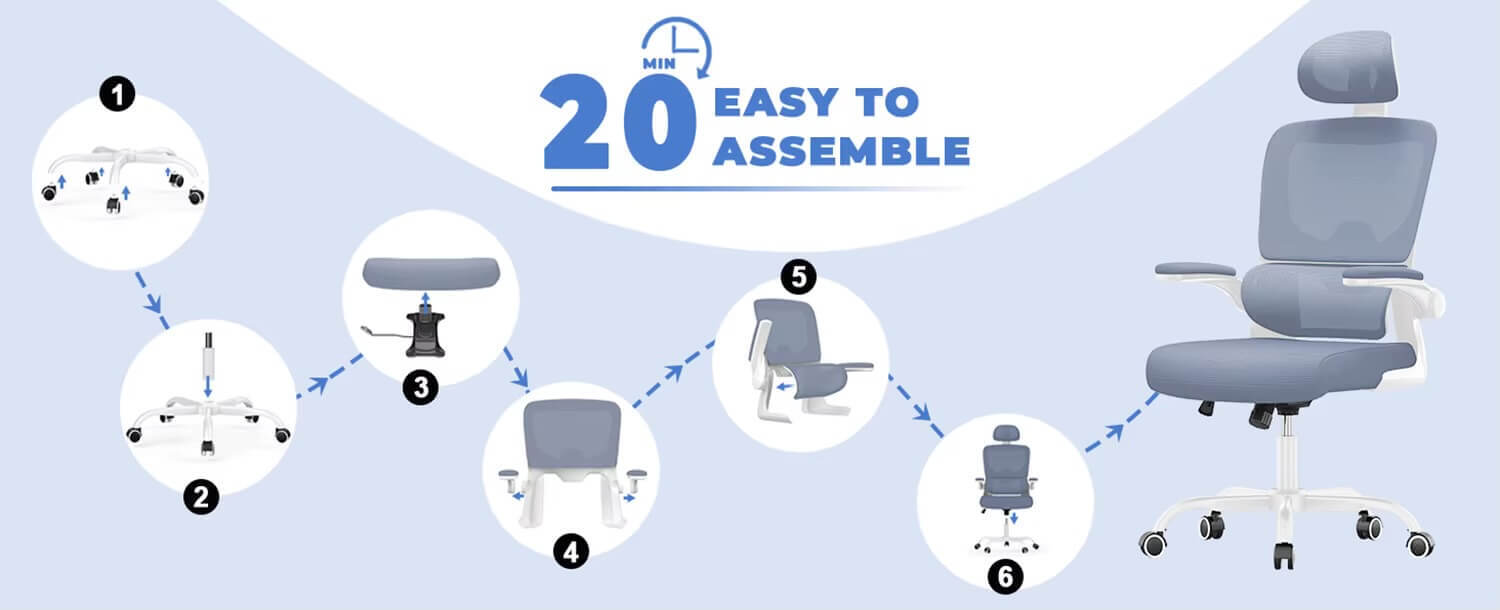 MIN
20 EASY TO ASSEMBLE

1

2

3

4

5

6