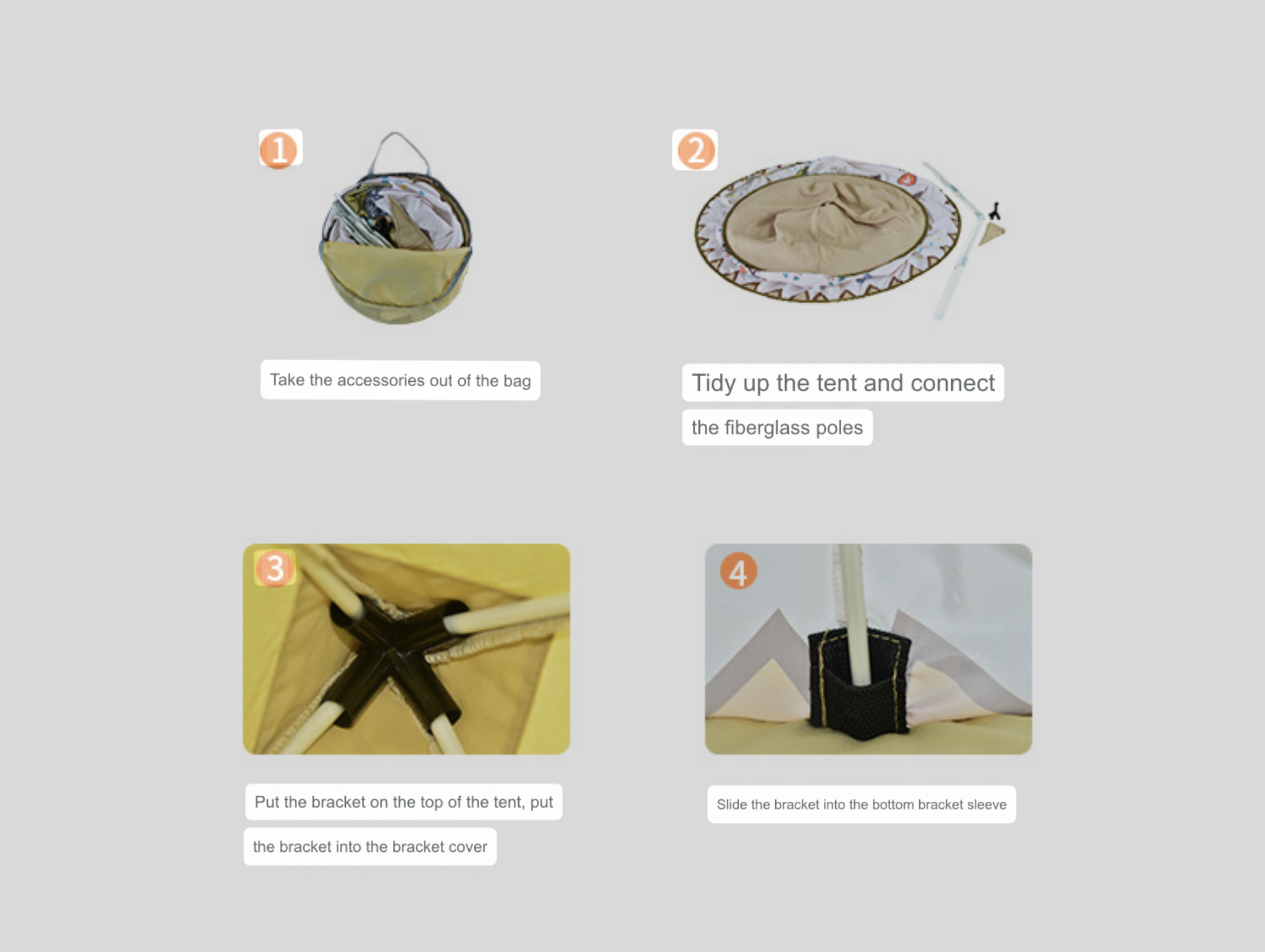 1

Take the accessories out of the bag

2

Tidy up the tent and connect the fiberglass poles

3

Put the bracket on the top of the tent, put the bracket into the bracket cover

4

Slide the bracket into the bottom bracket sleeve