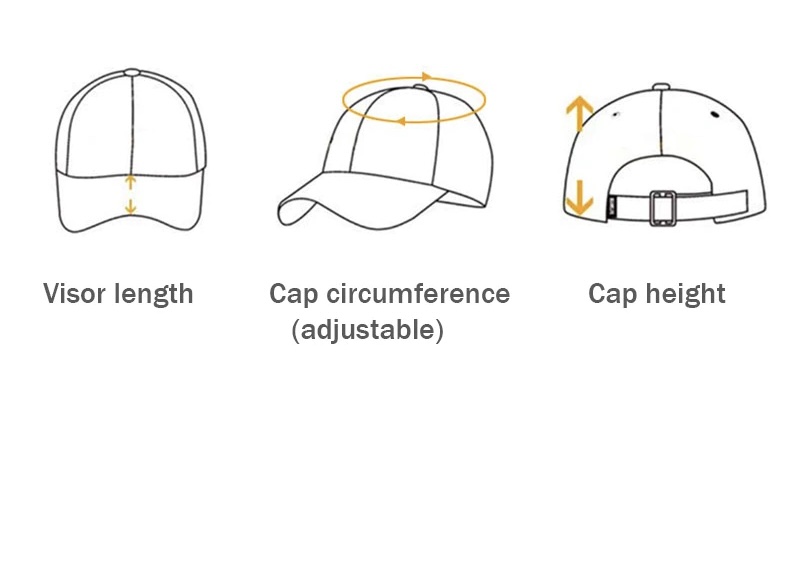 Visor length

Cap circumference (adjustable)

Cap height