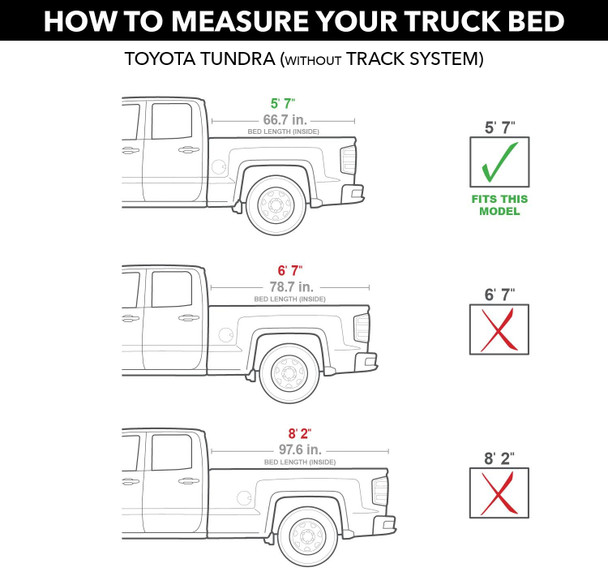 HOW TO MEASURE YOUR TRUCK BED

TOYOTA TUNDRA (WITHOUT TRACK SYSTEM)

5' 7"
66.7 in.
BED LENGTH (INSIDE)

5' 7"

FITS THIS MODEL

6' 7"
78.7 in.
BED LENGTH (INSIDE)

6' 7"

8' 2"
97.6 in.
BED LENGTH (INSIDE)

8' 2"