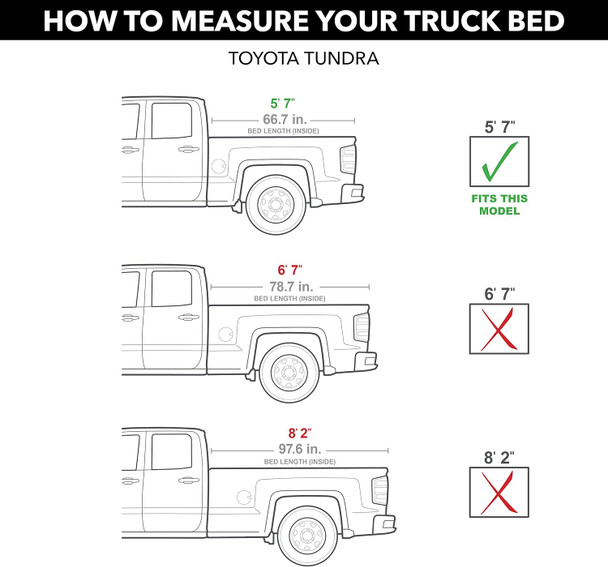 HOW TO MEASURE YOUR TRUCK BED

TOYOTA TUNDRA

5' 7"
66.7 in.
BED LENGTH (INSIDE)

5' 7"

FITS THIS MODEL

6' 7"
78.7 in.
BED LENGTH (INSIDE)

6' 7"

8' 2"
97.6 in.
BED LENGTH (INSIDE)

8' 2"