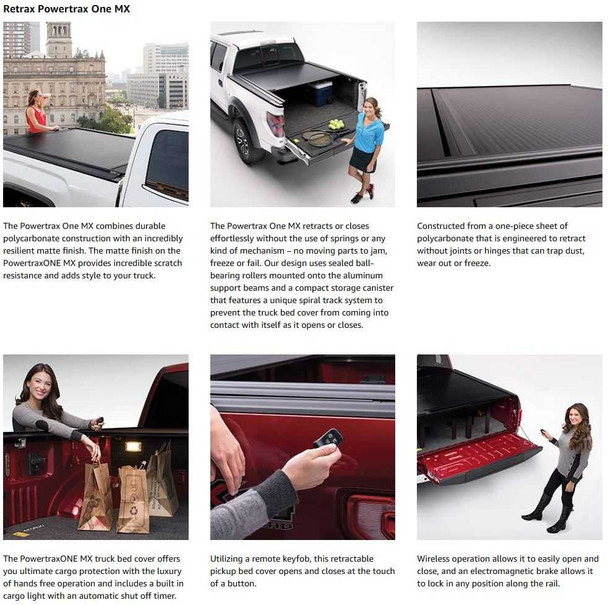 Retrax Powertrax One MX

The Powertrax One MX combines durable polycarbonate construction with an incredibly resilient matte finish. The matte finish on the PowertraxONE MX provides incredible scratch resistance and adds style to your truck.

The Powertrax One MX retracts or closes effortlessly without the use of springs or any kind of mechanism – no moving parts to jam, freeze or fail. Our design uses sealed ball-bearing rollers mounted onto the aluminum support beams and a compact storage canister that features a unique spiral track system to prevent the truck bed cover from coming into contact with itself as it opens or closes.

Constructed from a one-piece sheet of polycarbonate that is engineered to retract without joints or hinges that can trap dust, wear out or freeze.

The PowertraxONE MX truck bed cover offers you ultimate cargo protection with the luxury of hands free operation and includes a built in cargo light with an automatic shut off timer.

Utilizing a remote keyfob, this retractable pickup bed cover opens and closes at the touch of a button.

Wireless operation allows it to easily open and close, and an electromagnetic brake allows it to lock in any position along the rail.