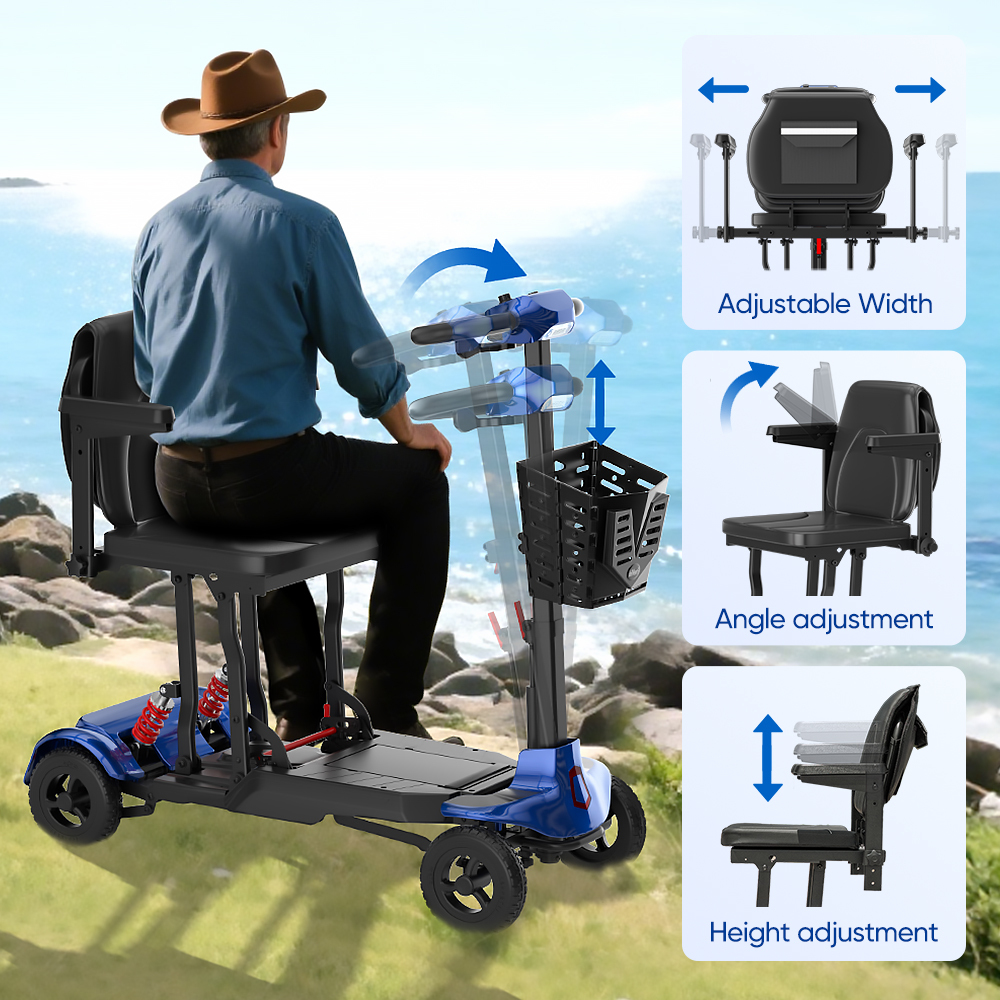 Adjustable Width

Angle adjustment

Height adjustment