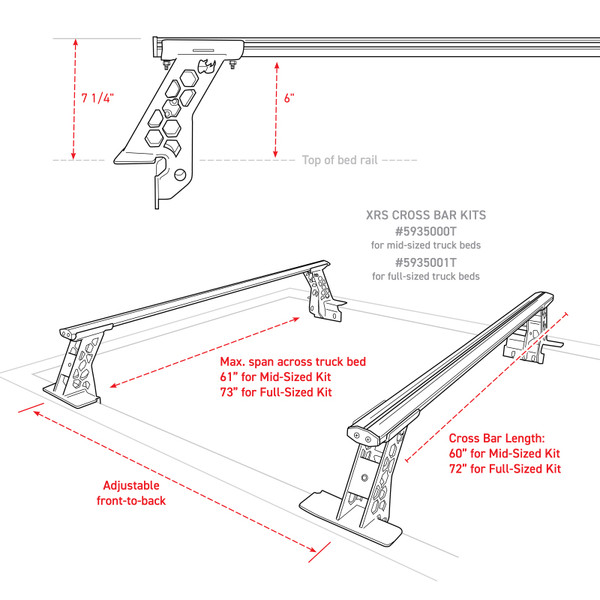 7 1/4"

6"

Top of bed rail

XRS CROSS BAR KITS
#5935000T
for mid-sized truck beds
#5935001T
for full-sized truck beds

Max. span across truck bed
61" for Mid-Sized Kit
73" for Full-Sized Kit

Cross Bar Length:
60" for Mid-Sized Kit
72" for Full-Sized Kit

Adjustable
front-to-back