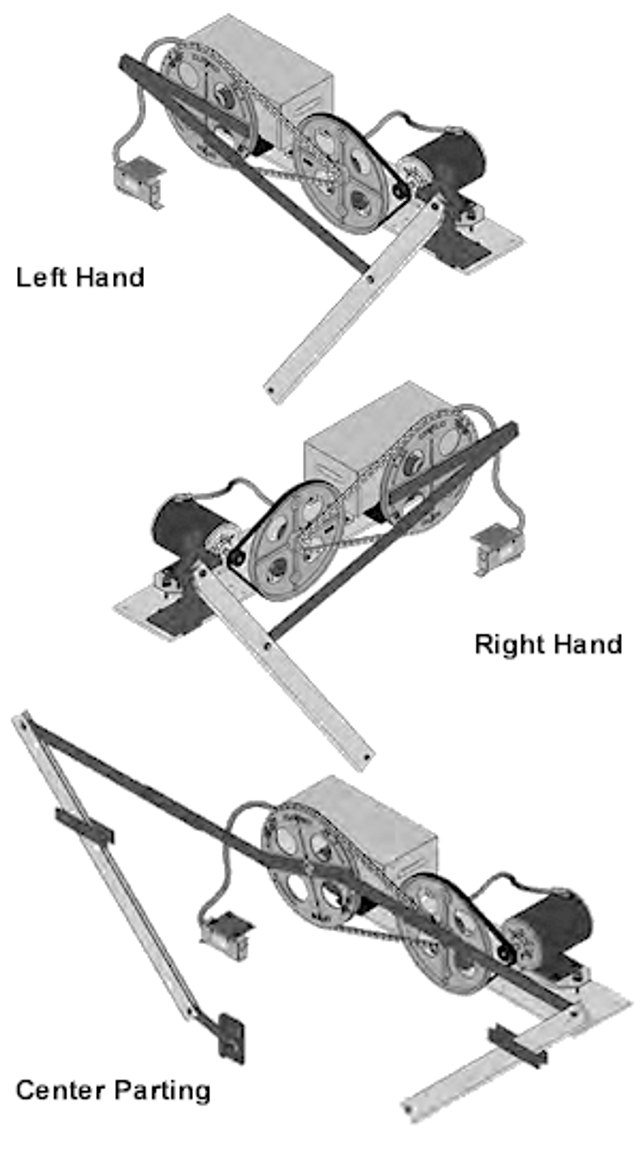 Left Hand

Right Hand

Center Parting