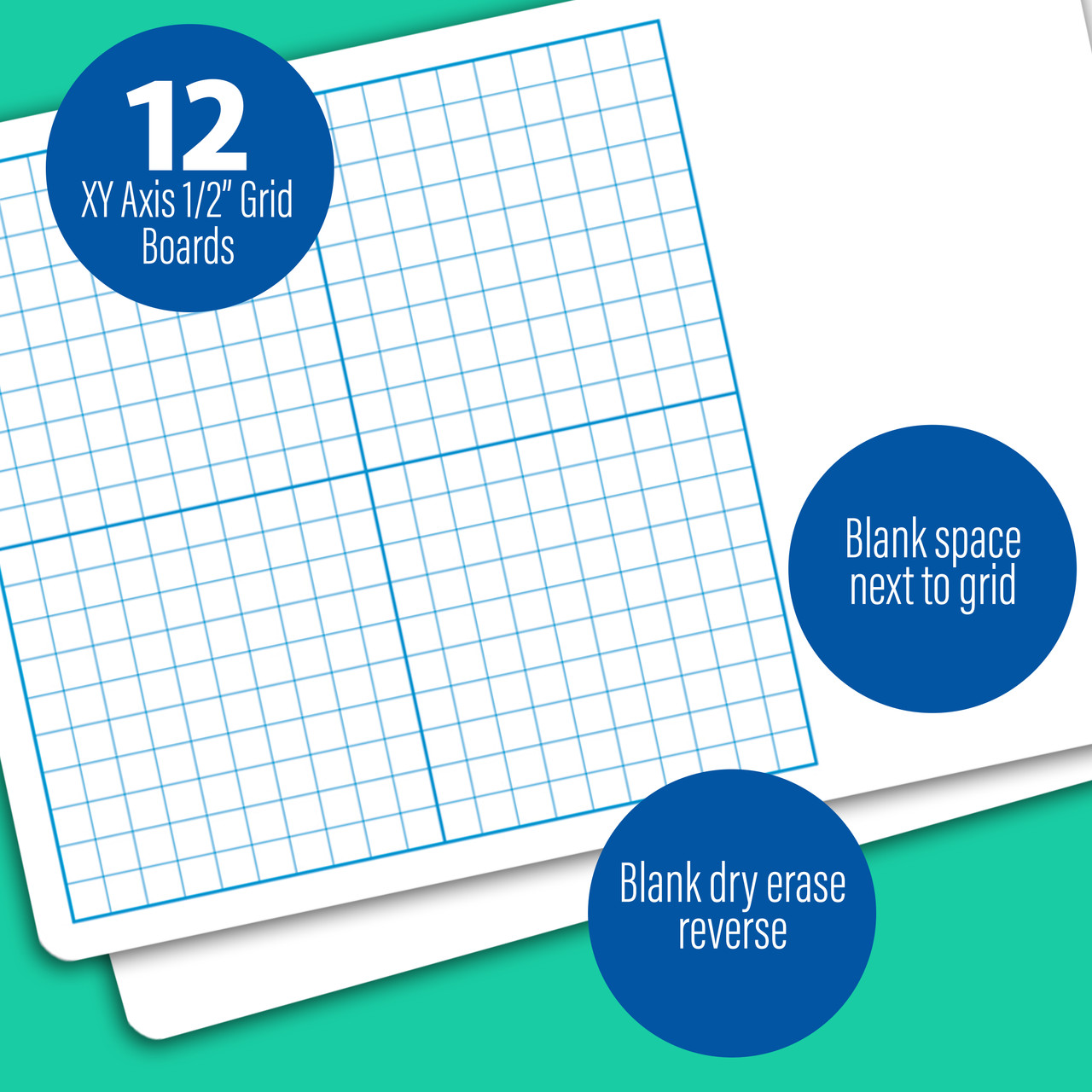 12
XY Axis 1/2" Grid Boards

Blank space next to grid

Blank dry erase reverse