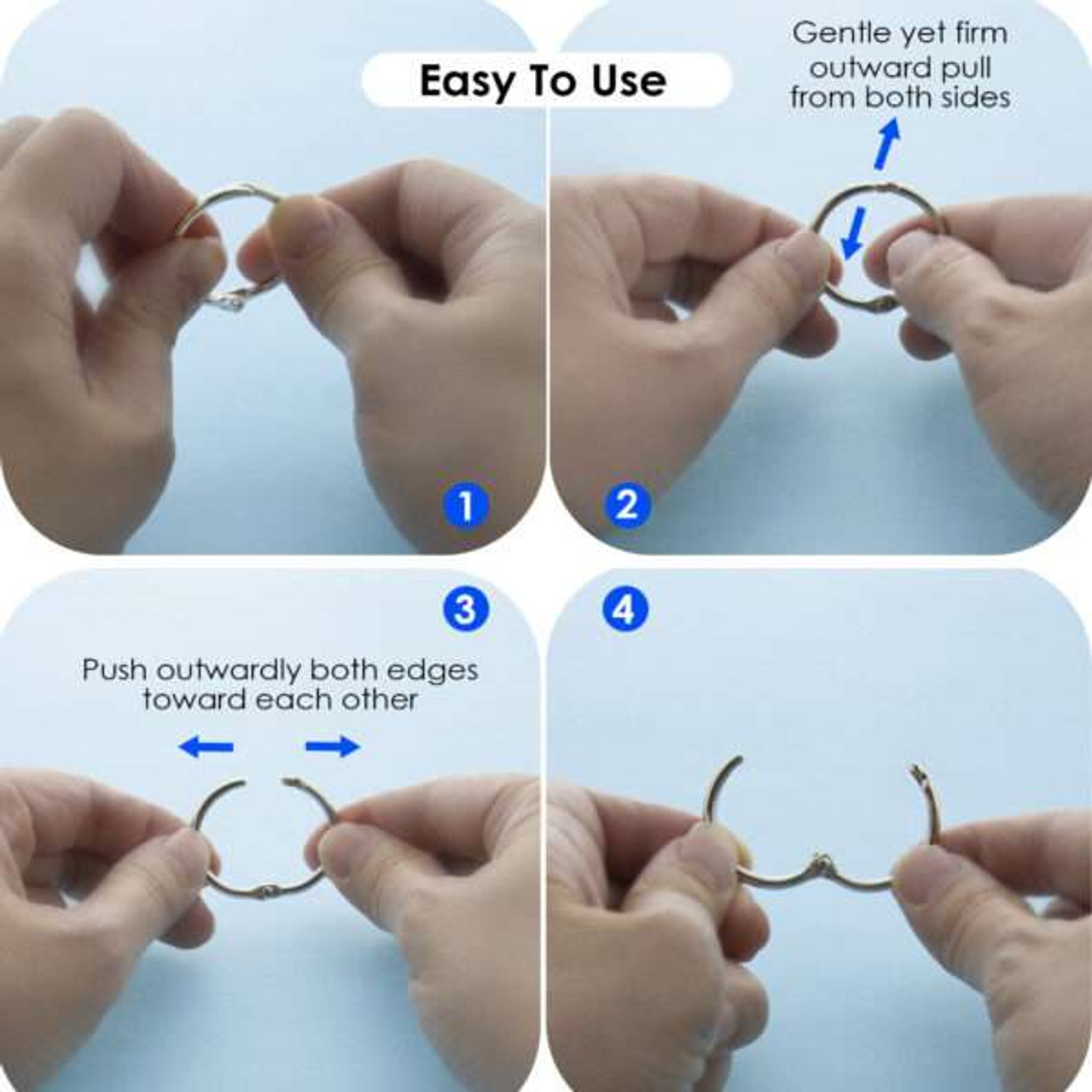 Easy To Use

Gentle yet firm outward pull from both sides

1

2

3

Push outwardly both edges toward each other

4