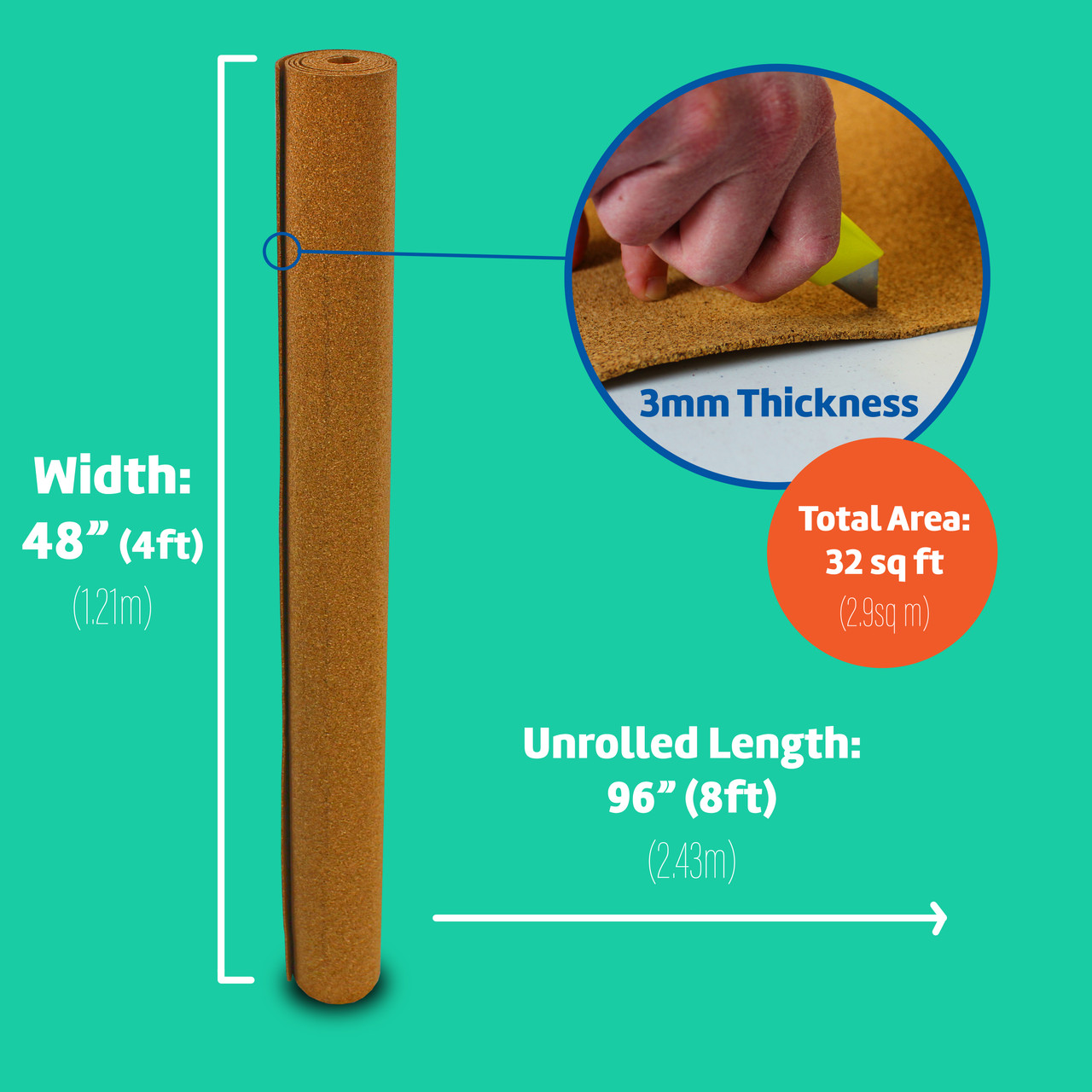 Width:
48” (4ft)
(1.21m)

3mm Thickness

Total Area:
32 sq ft
(2.9sq m)

Unrolled Length:
96” (8ft)
(2.43m)